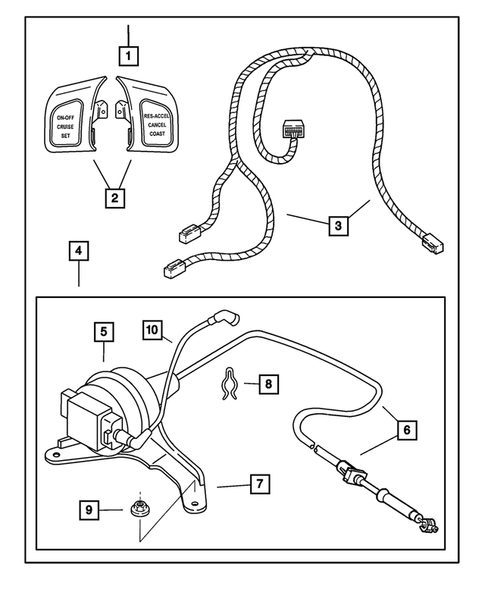 1

ON-OFF
CRUISE
SET

RES-ACCEL
CANCEL
COAST

2

3

4

5

10

8

6

7

9