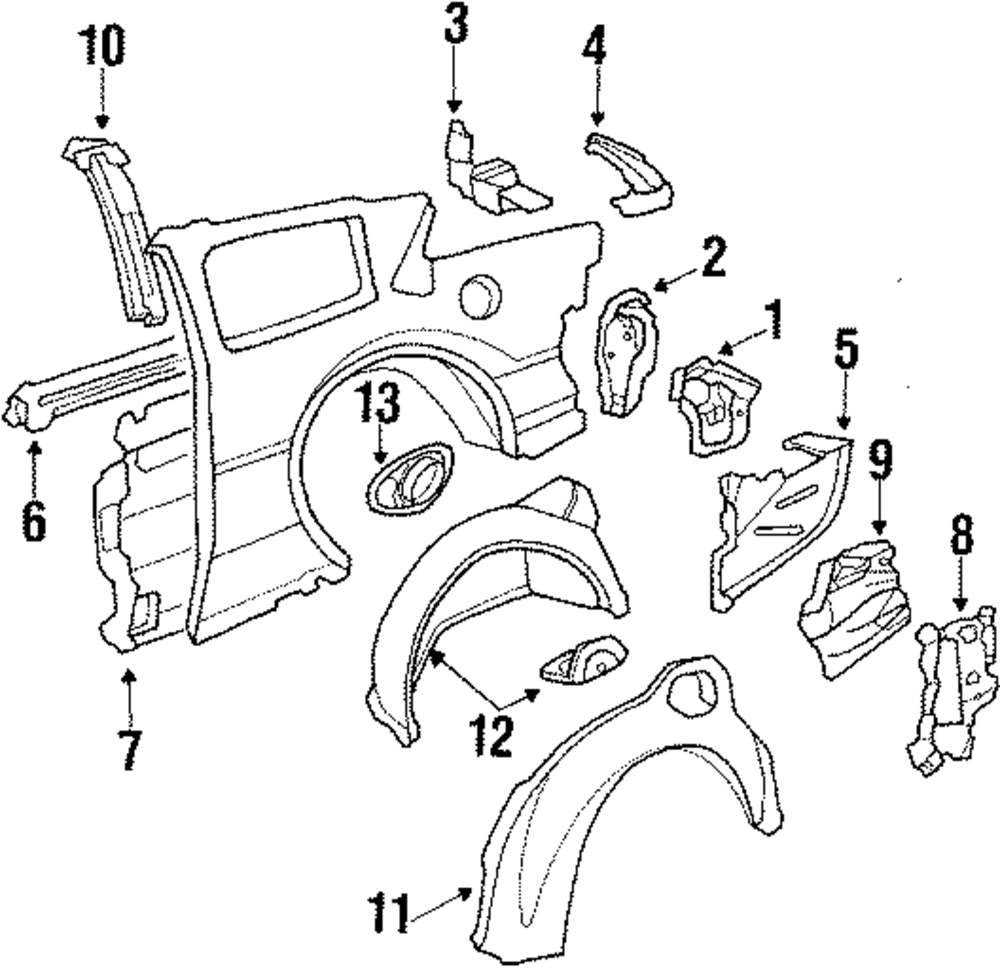 10
3
4
2
1
5
13
9
6
8
7
12
11