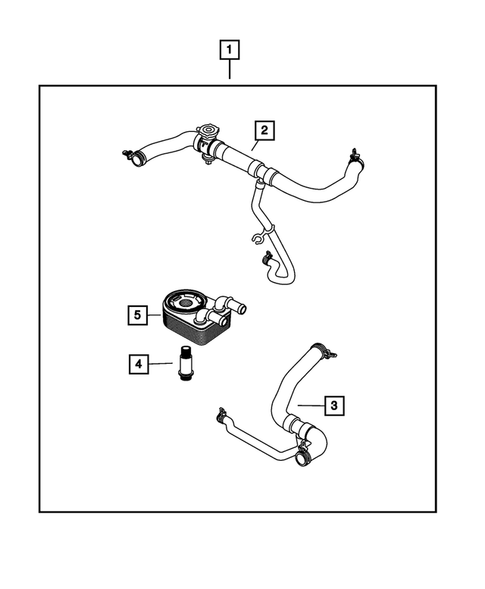 1
2
5
4
3