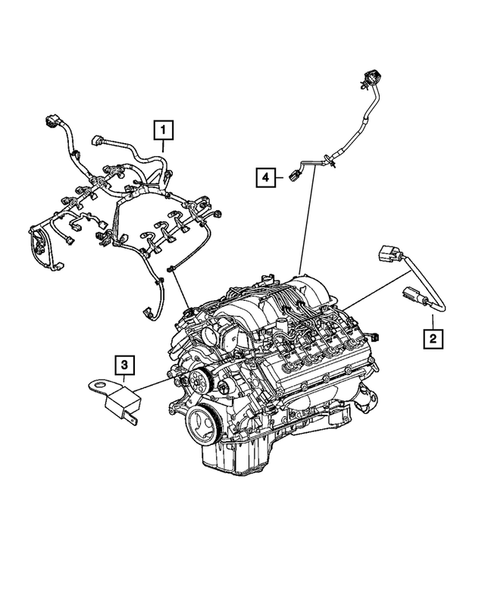 1
4
2
3