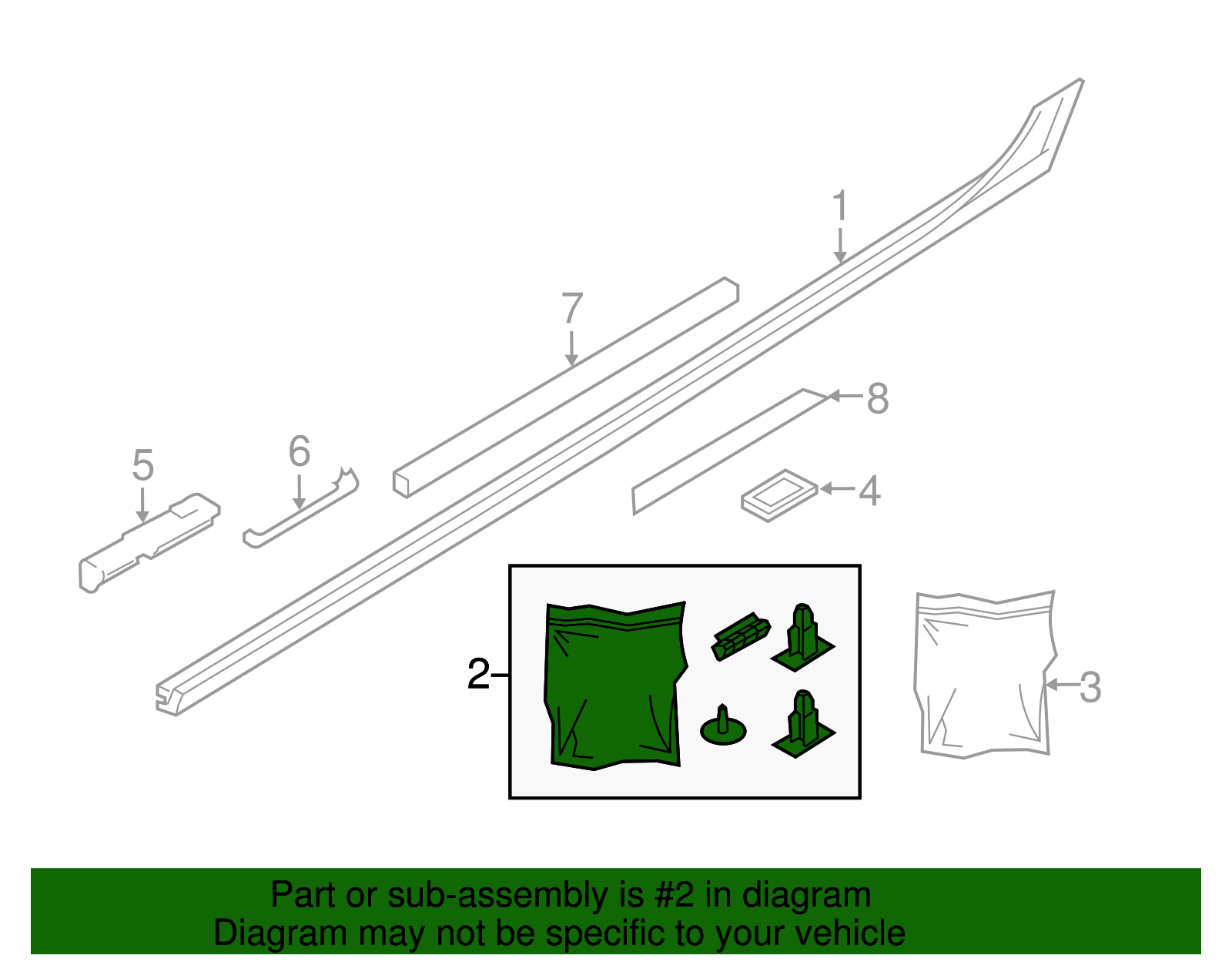 1

7

8

5

6

4

2

3

Part or sub-assembly is #2 in diagram
Diagram may not be specific to your vehicle