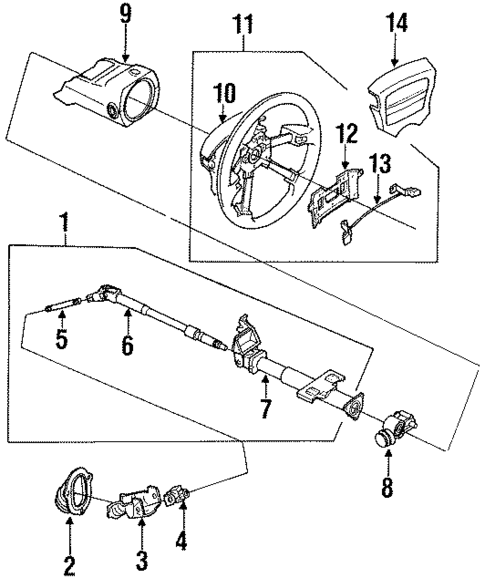 9
11
14
10
12
13
1
5
6
7
8
2
3
4