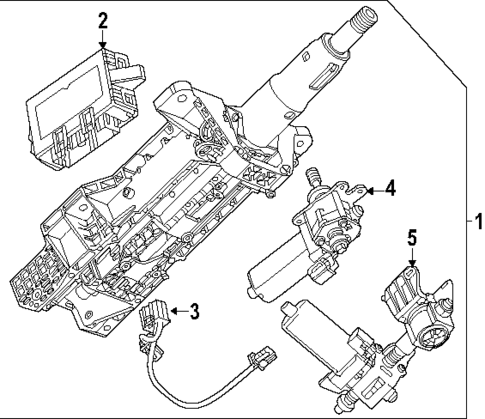 2
4
1
5
3