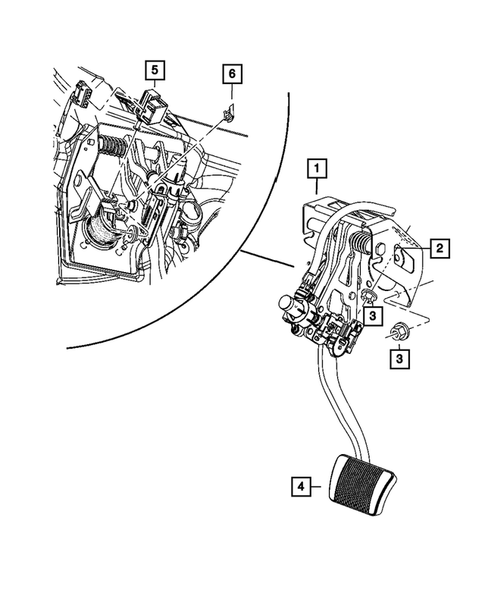 5
6
1
2
3
3
4