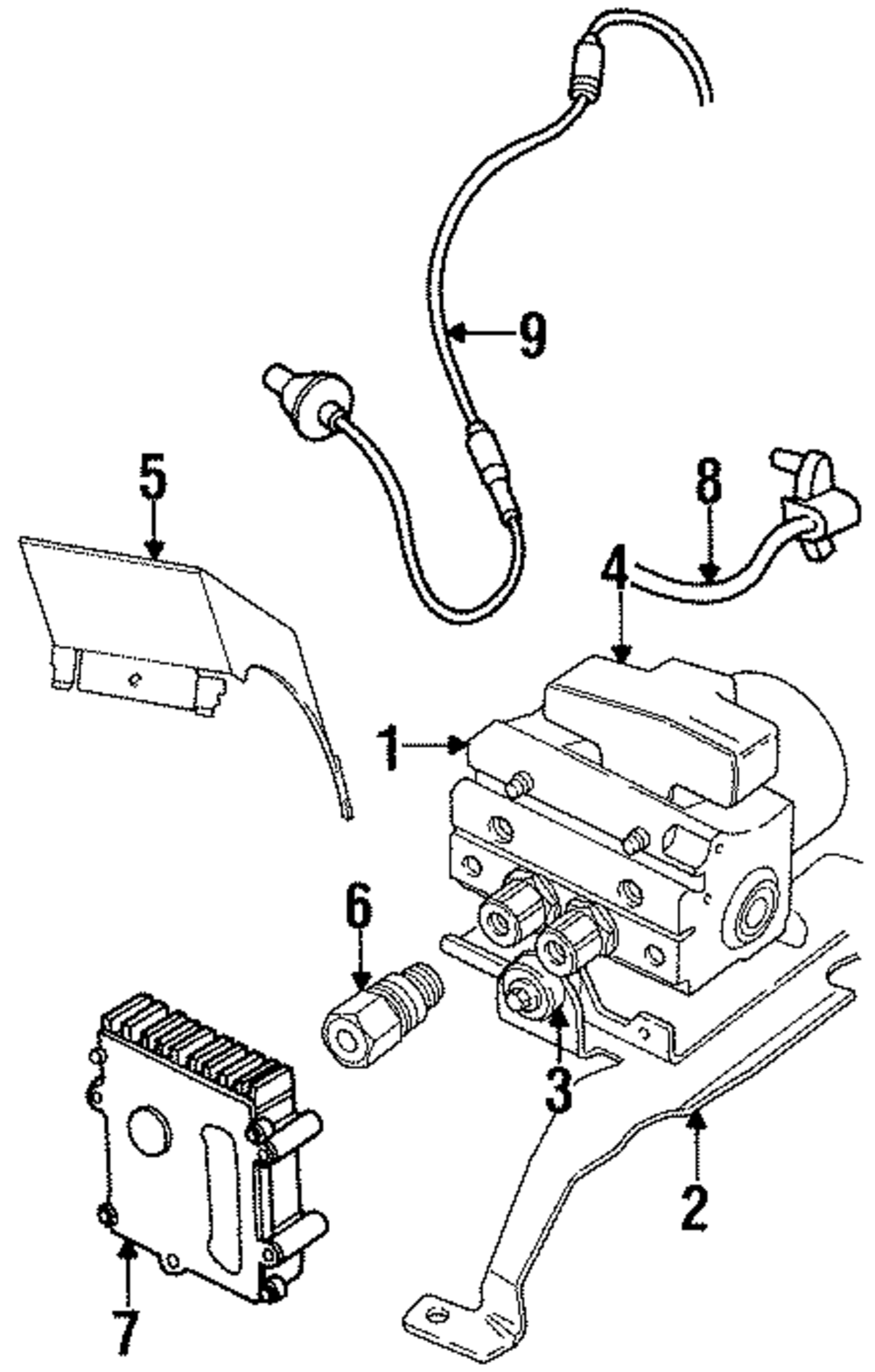 9
5
8
4
1
6
3
2
7