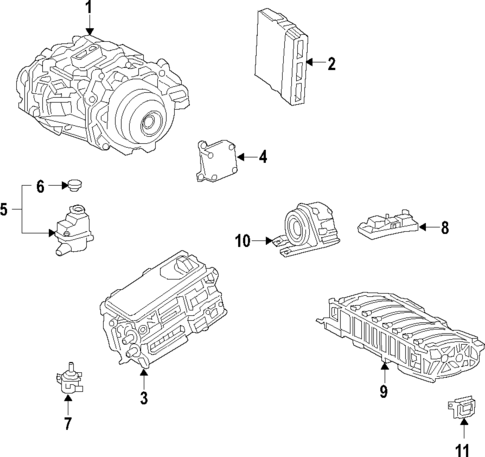 1
2
4
6
5
10
8
3
9
7
11