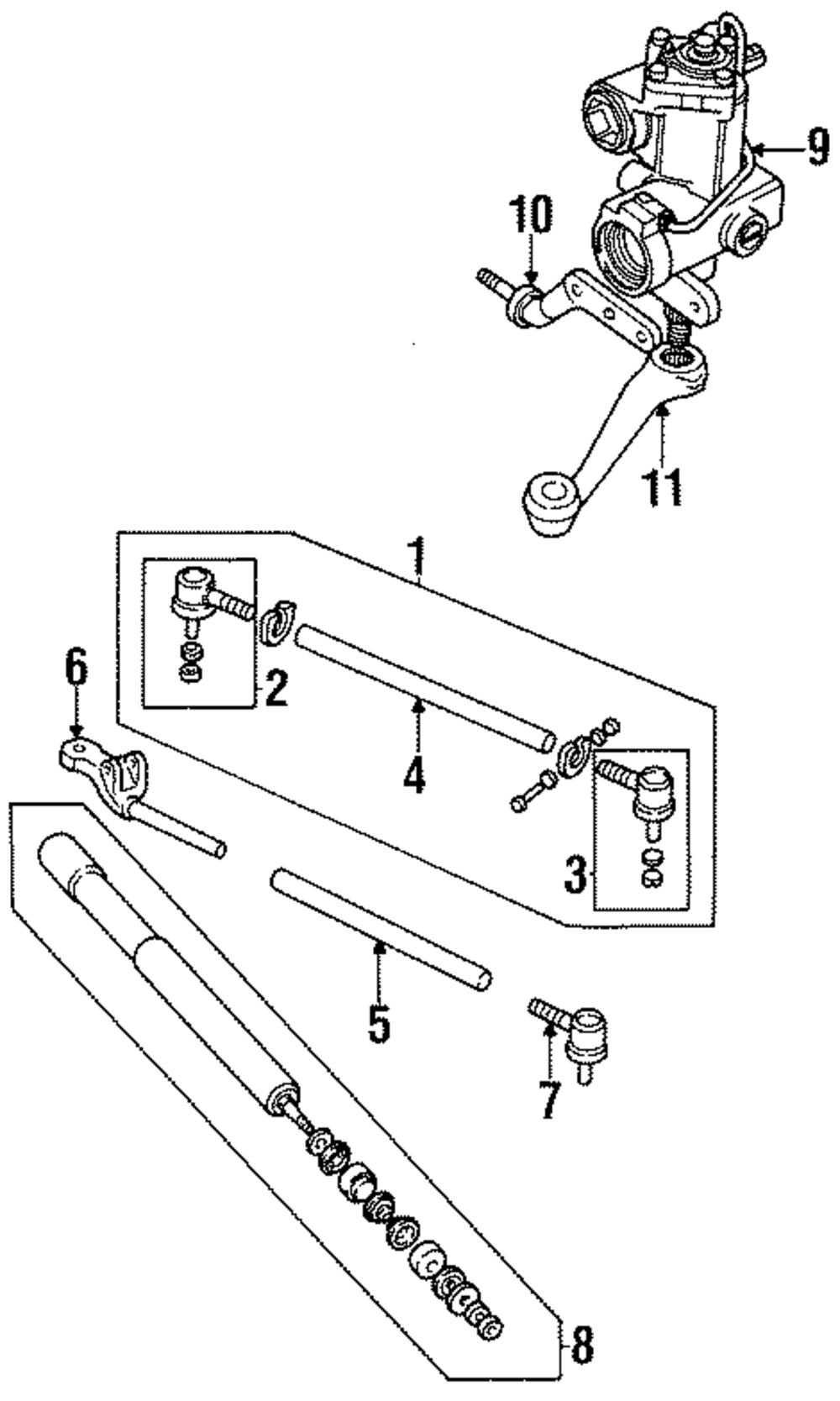 9
10
11
1
2
6
4
3
5
7
8