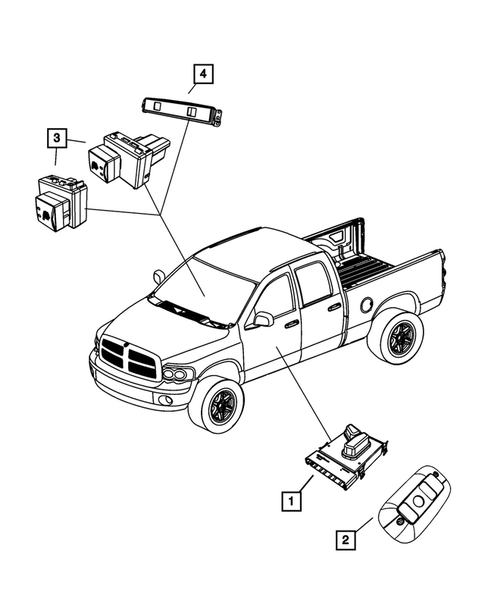 4
3
1
2