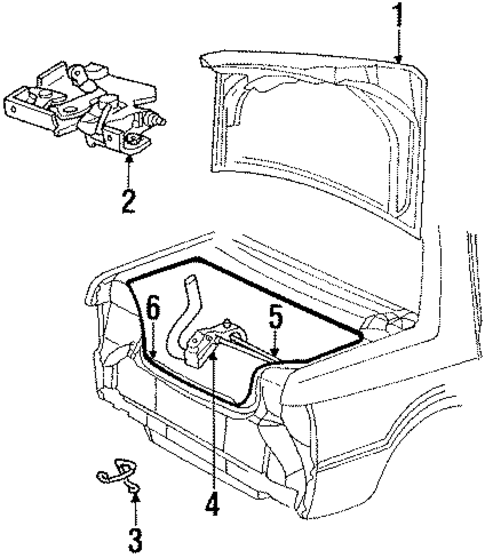 1
2
6
5
4
3