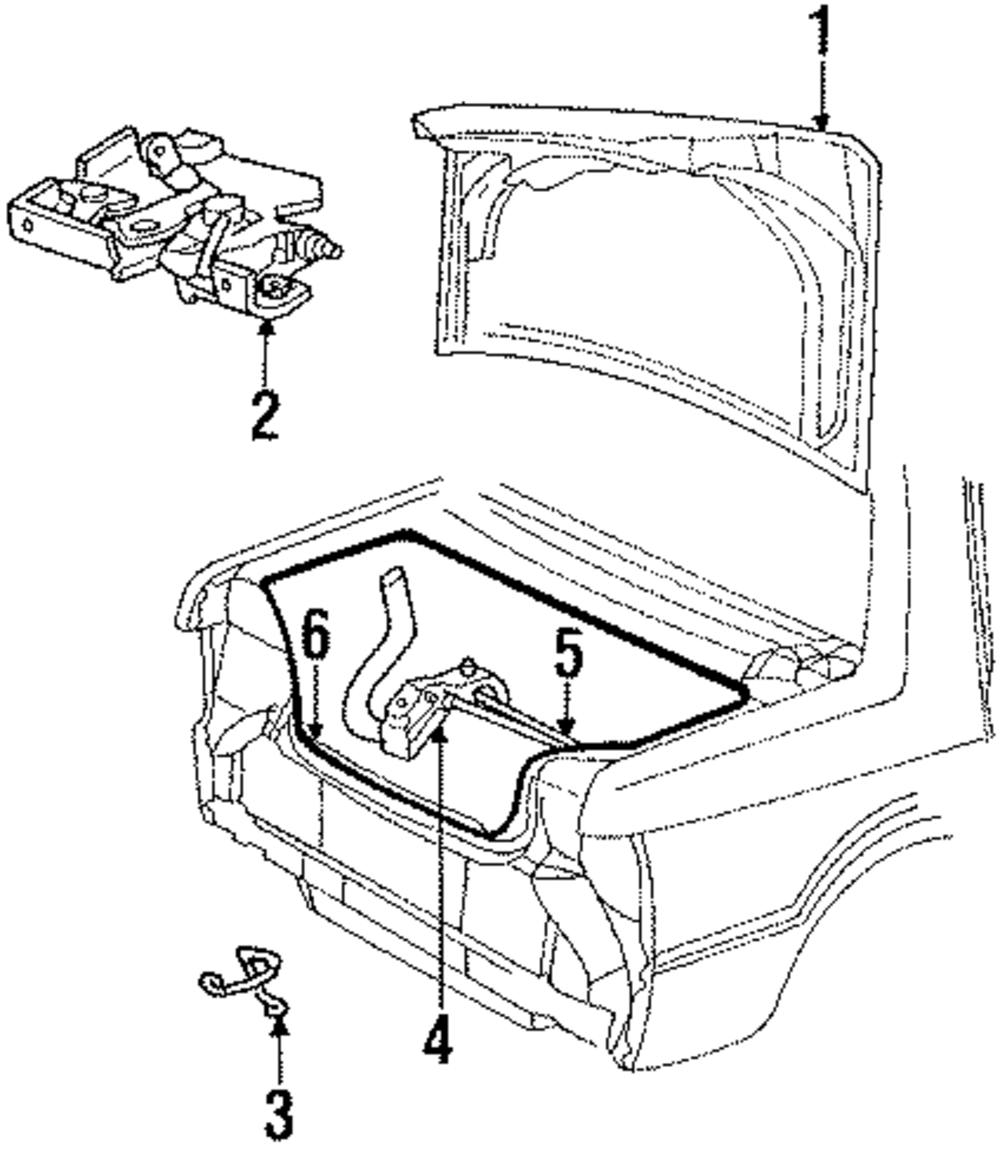 1
2
6
5
4
3