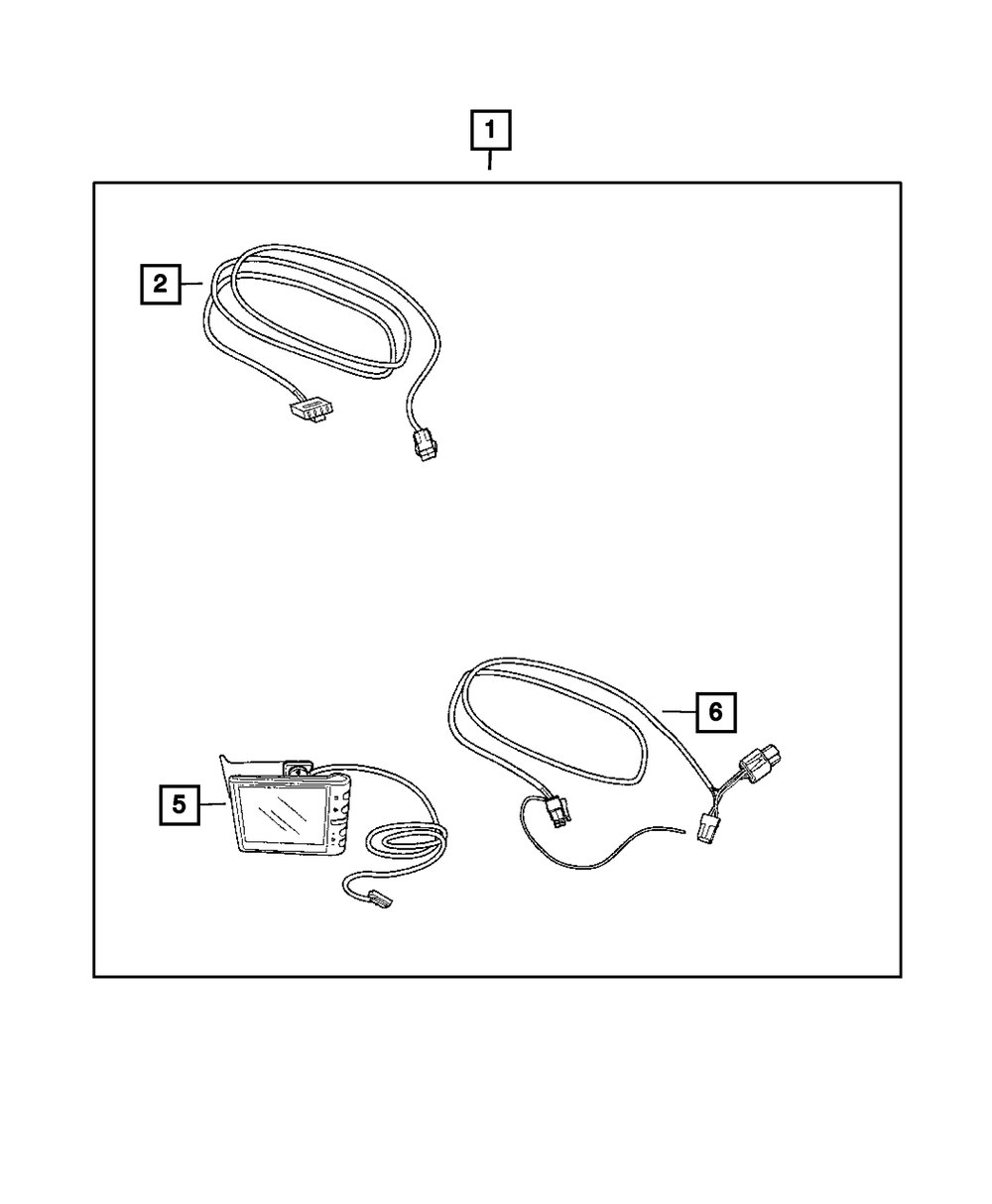 1
2
5
6