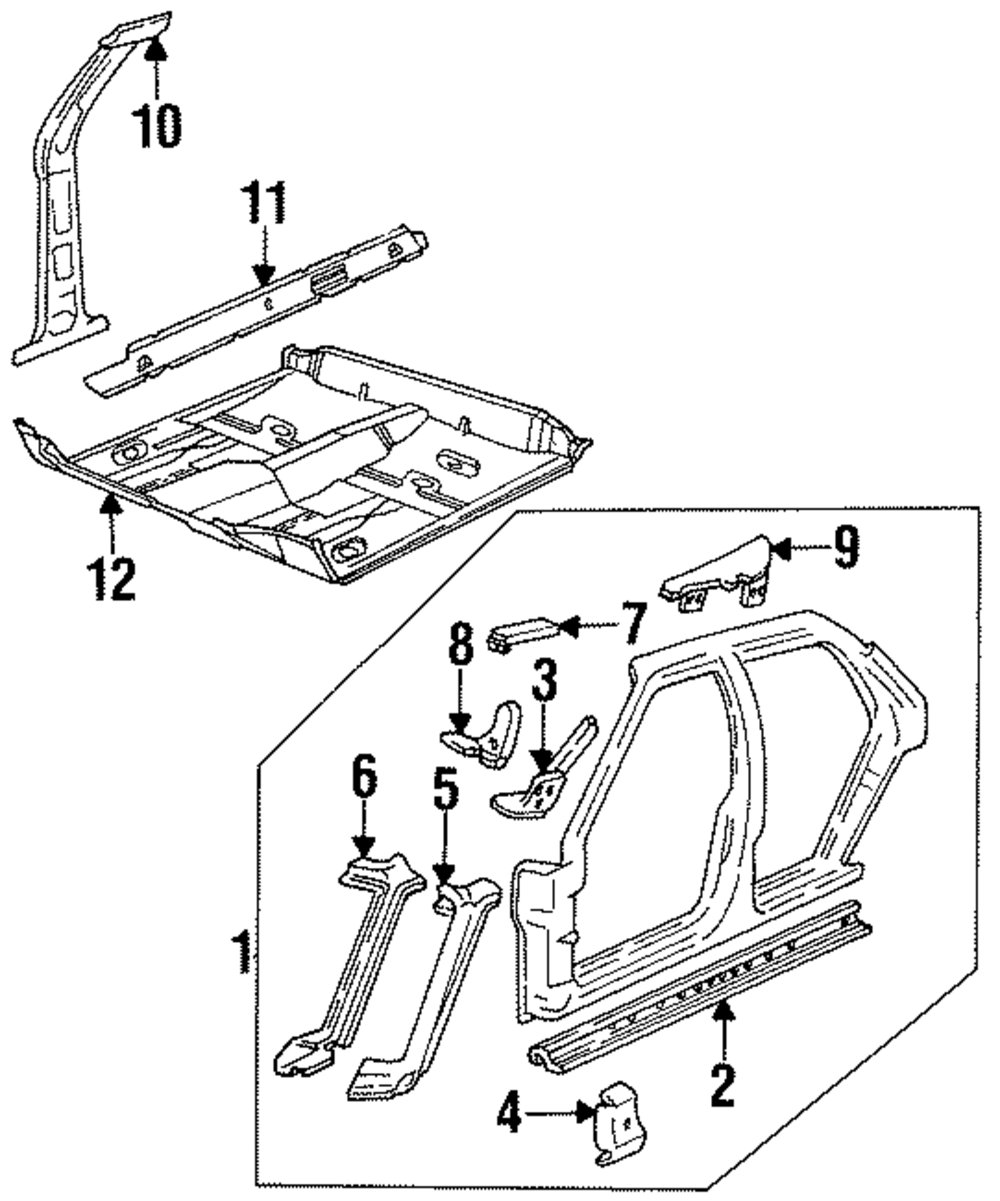 10
11
12
9
7
8
3
6
5
1
2
4