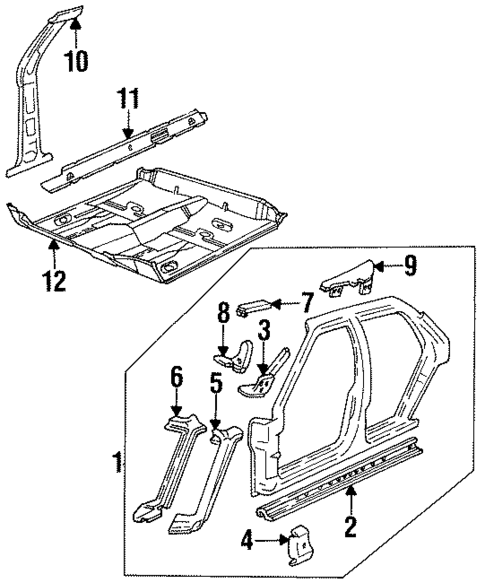 10
11
12
9
7
8
3
6
5
1
2
4