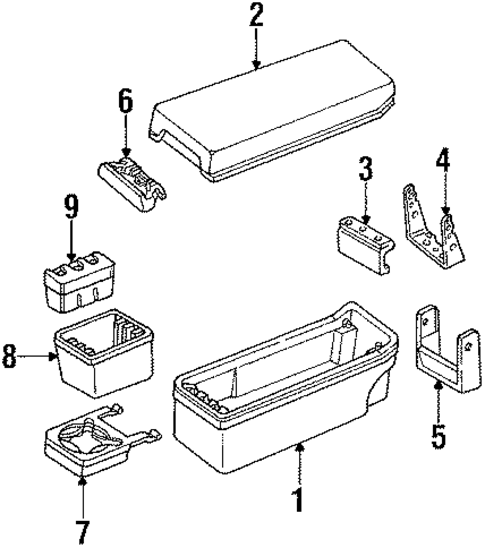 2
6
3
4
9
8
5
1
7