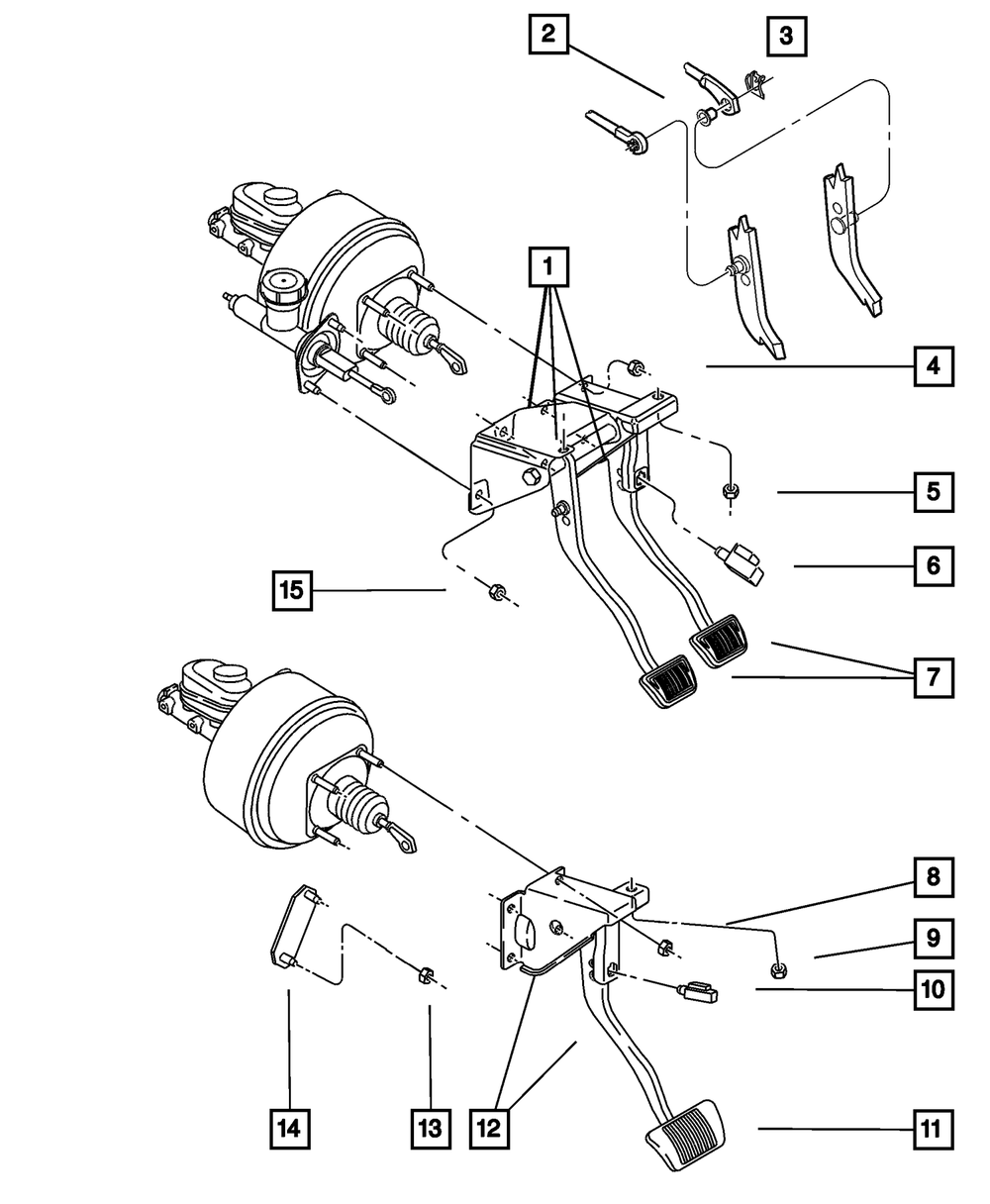 2
3
1
4
5
6
15
7
8
9
10
14
13
12
11