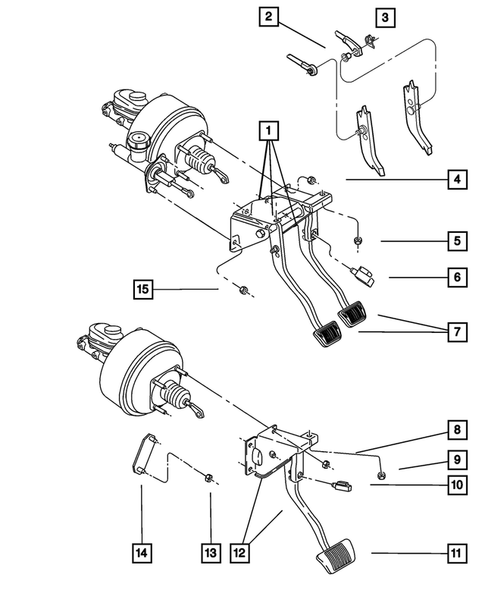 2
3
1
4
5
6
15
7
8
9
10
14
13
12
11