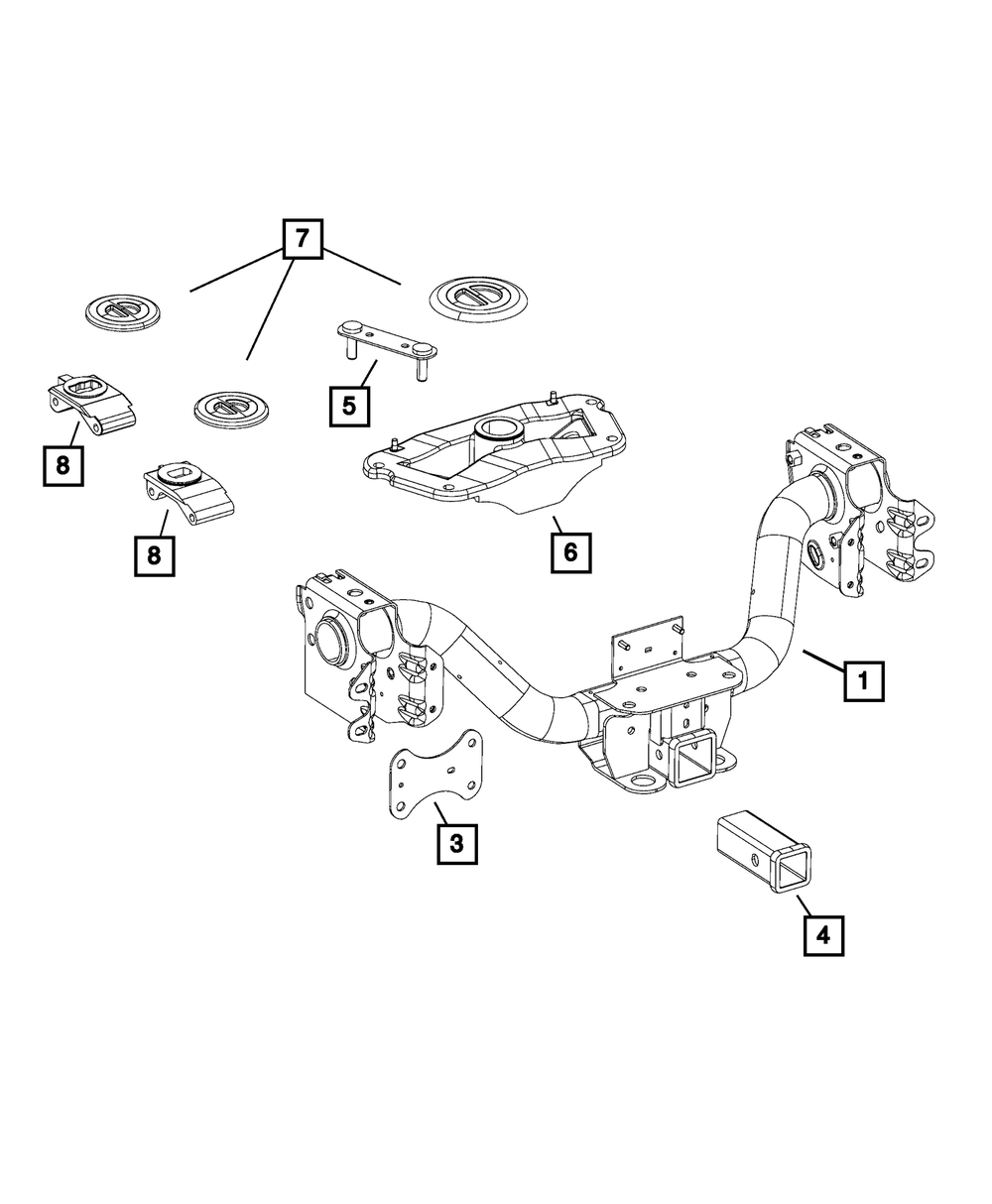 7
5
8
8
6
1
3
4