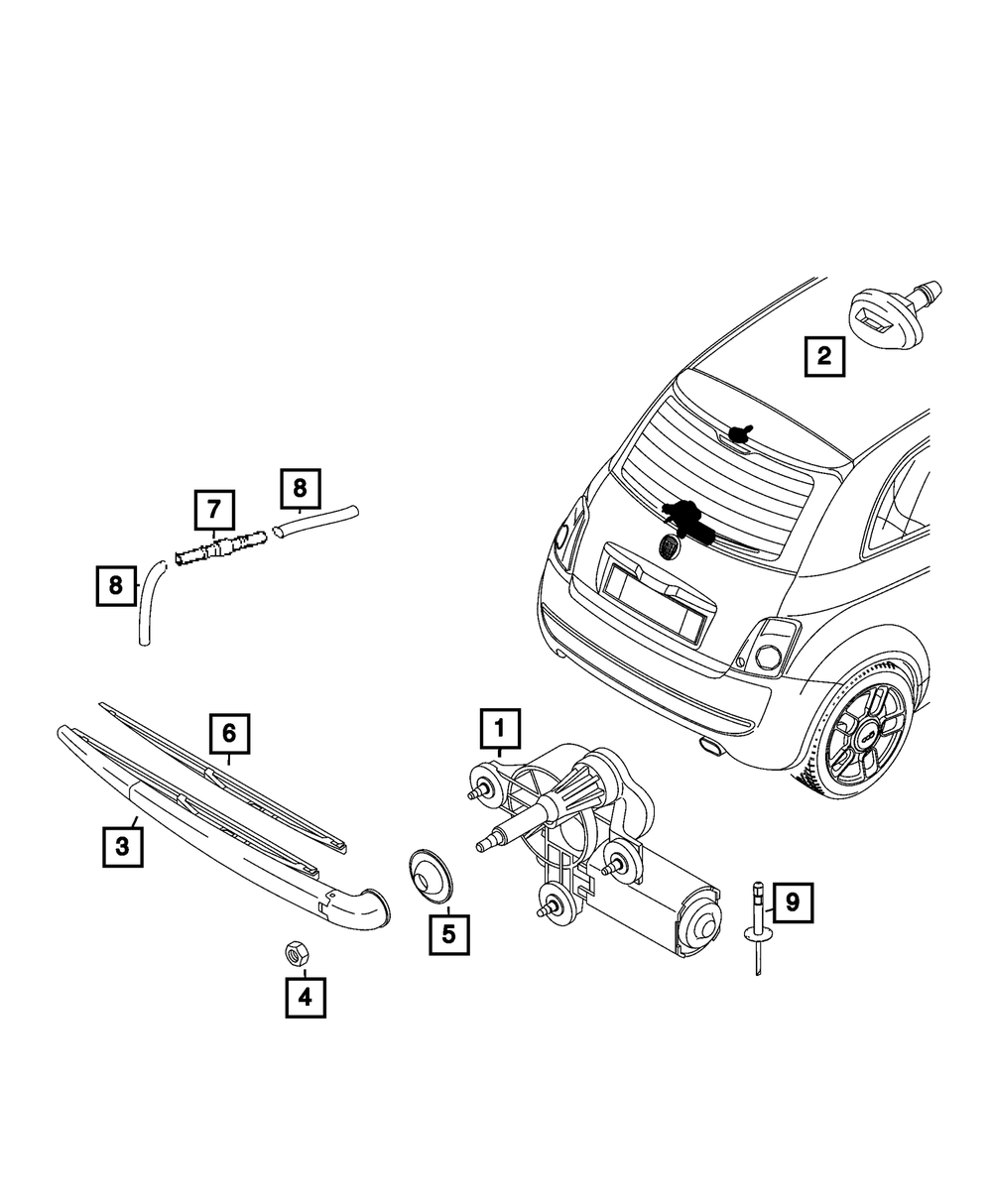 2

8

7

8

6

1

3

5

9

4