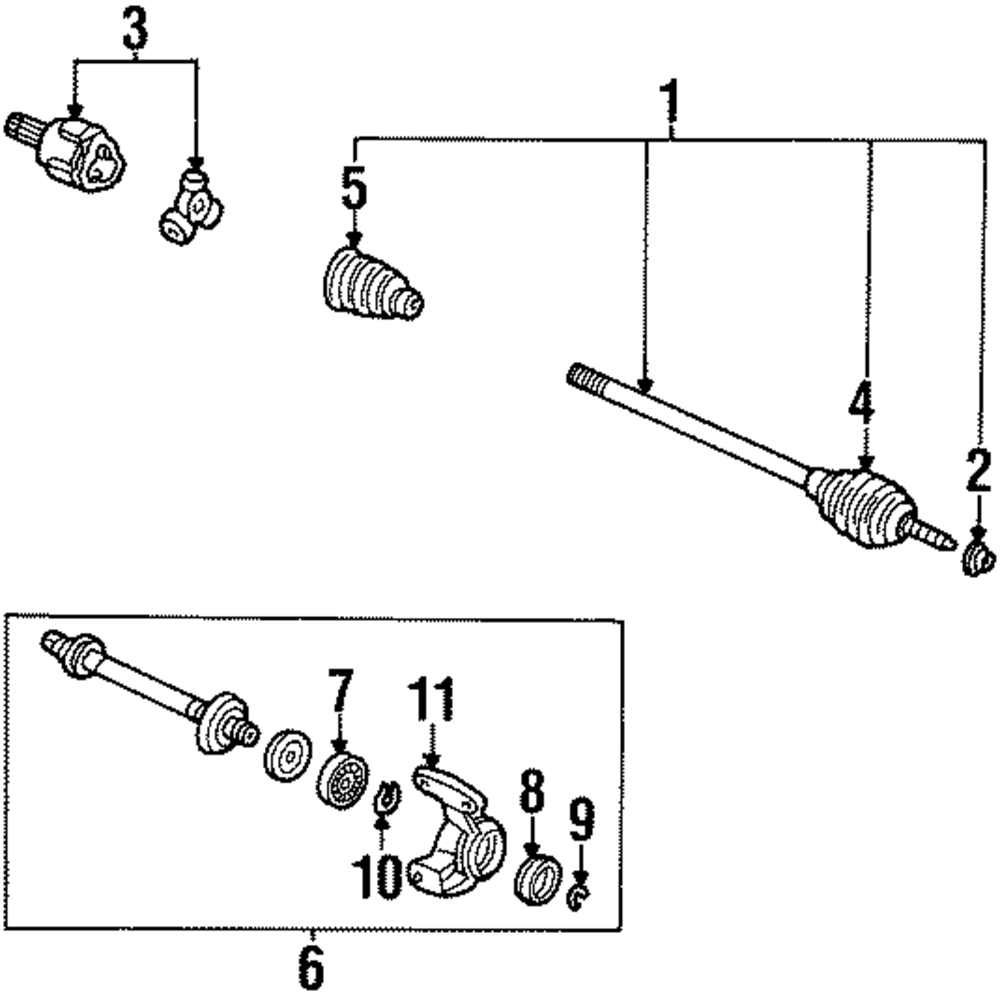 3
1
5
4
2
7
11
8
9
10
6