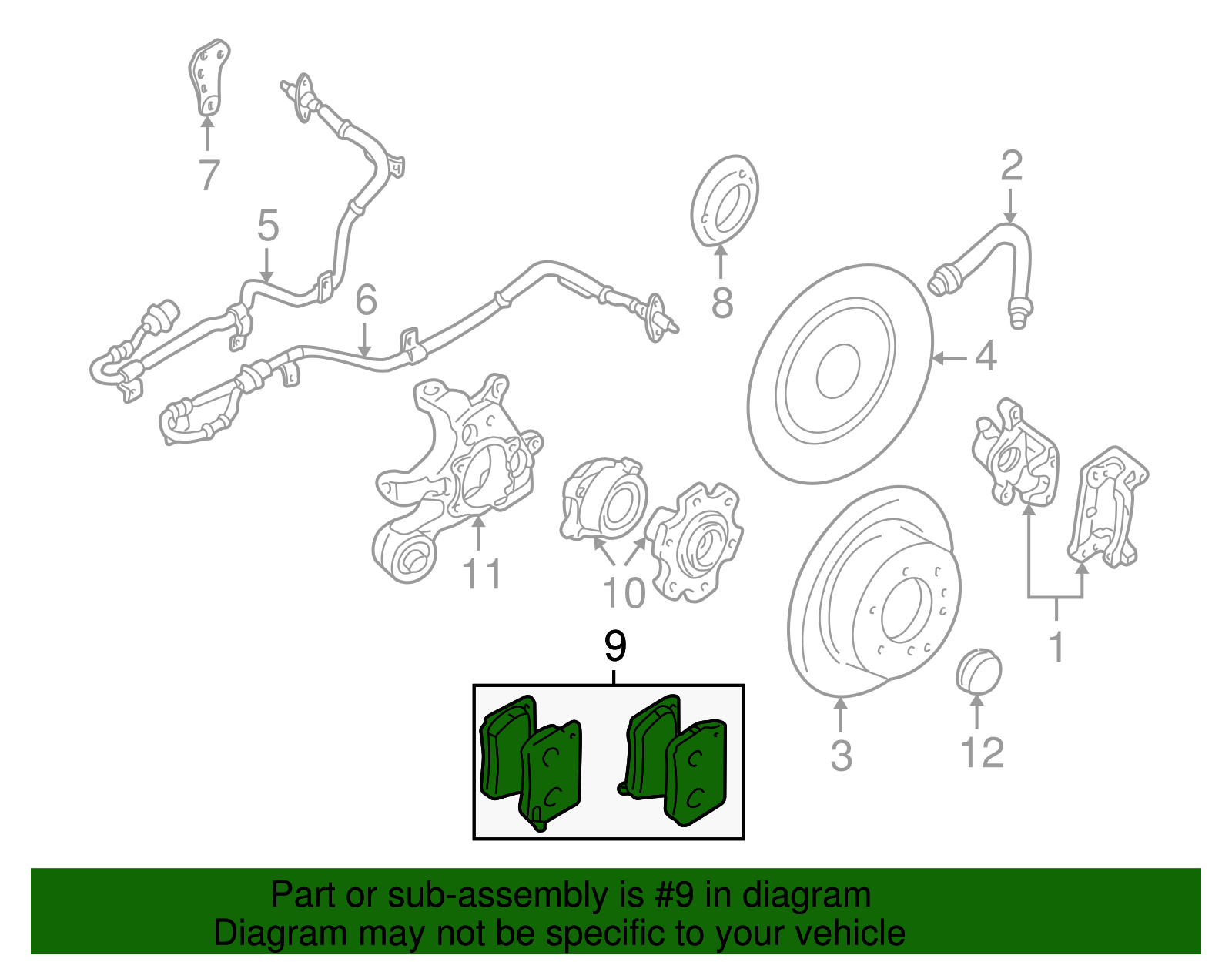 7

5

6

8

2

4

11

10

1

9

3

12

Part or sub-assembly is #9 in diagram
Diagram may not be specific to your vehicle