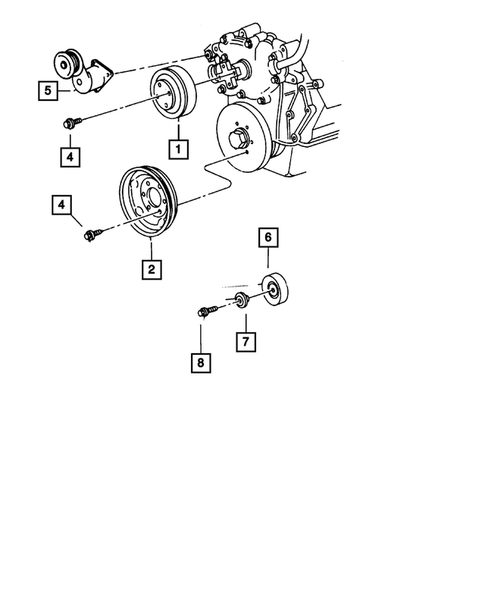 5
4
1
4
2
6
7
8