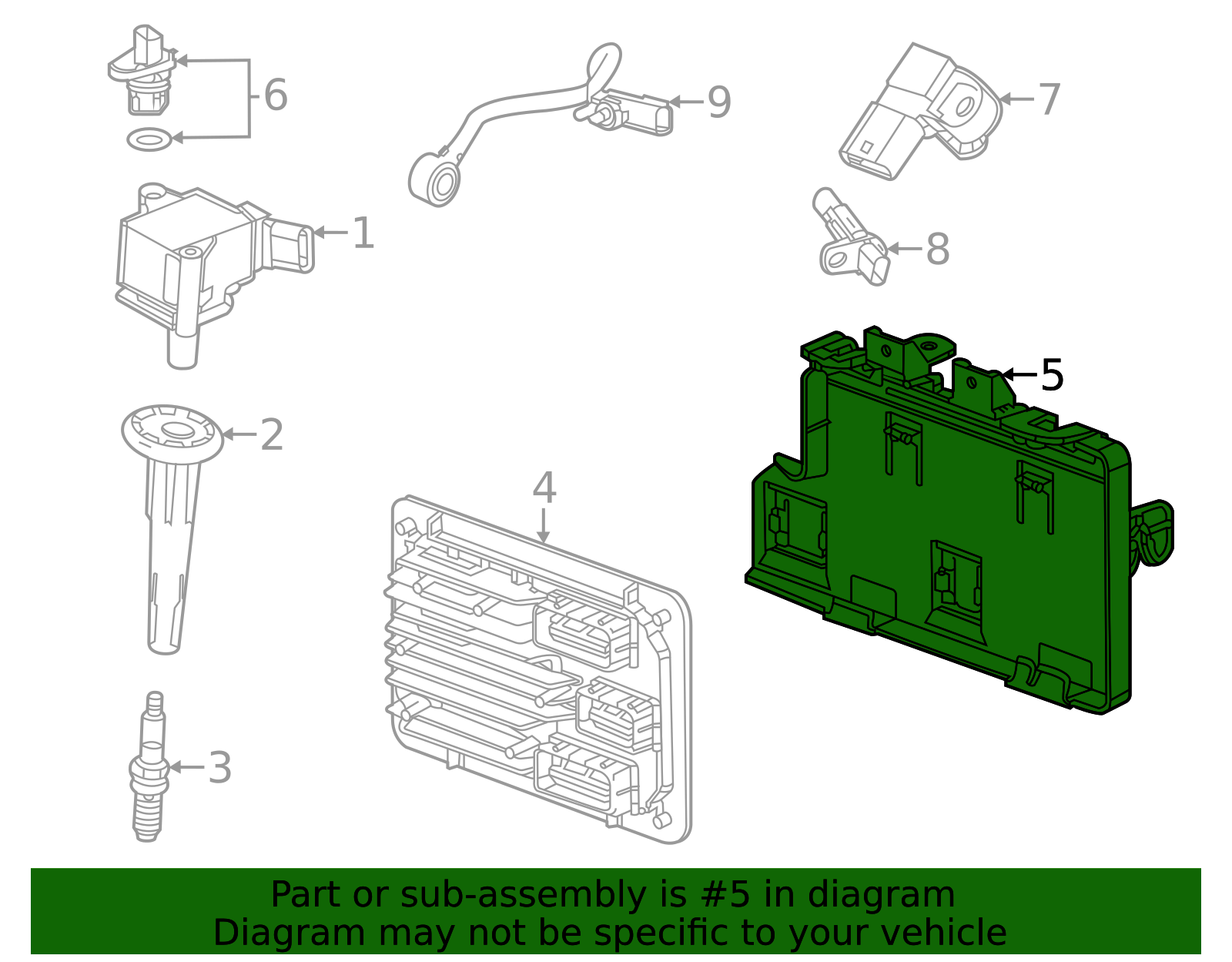 6
9
7
1
8
5
2
4
3

Part or sub-assembly is #5 in diagram
Diagram may not be specific to your vehicle