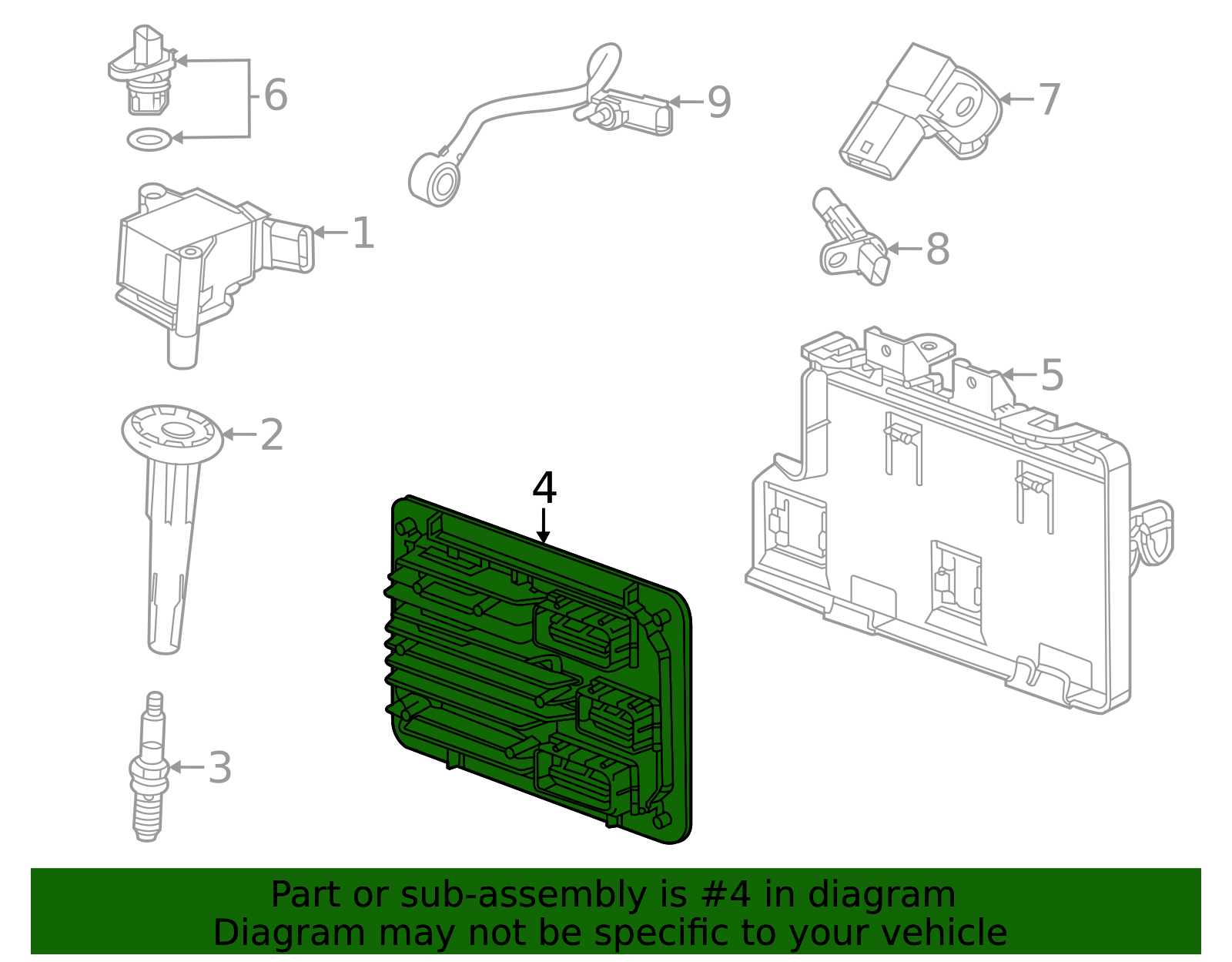 6
9
7
1
8
5
2
4
3

Part or sub-assembly is #4 in diagram
Diagram may not be specific to your vehicle