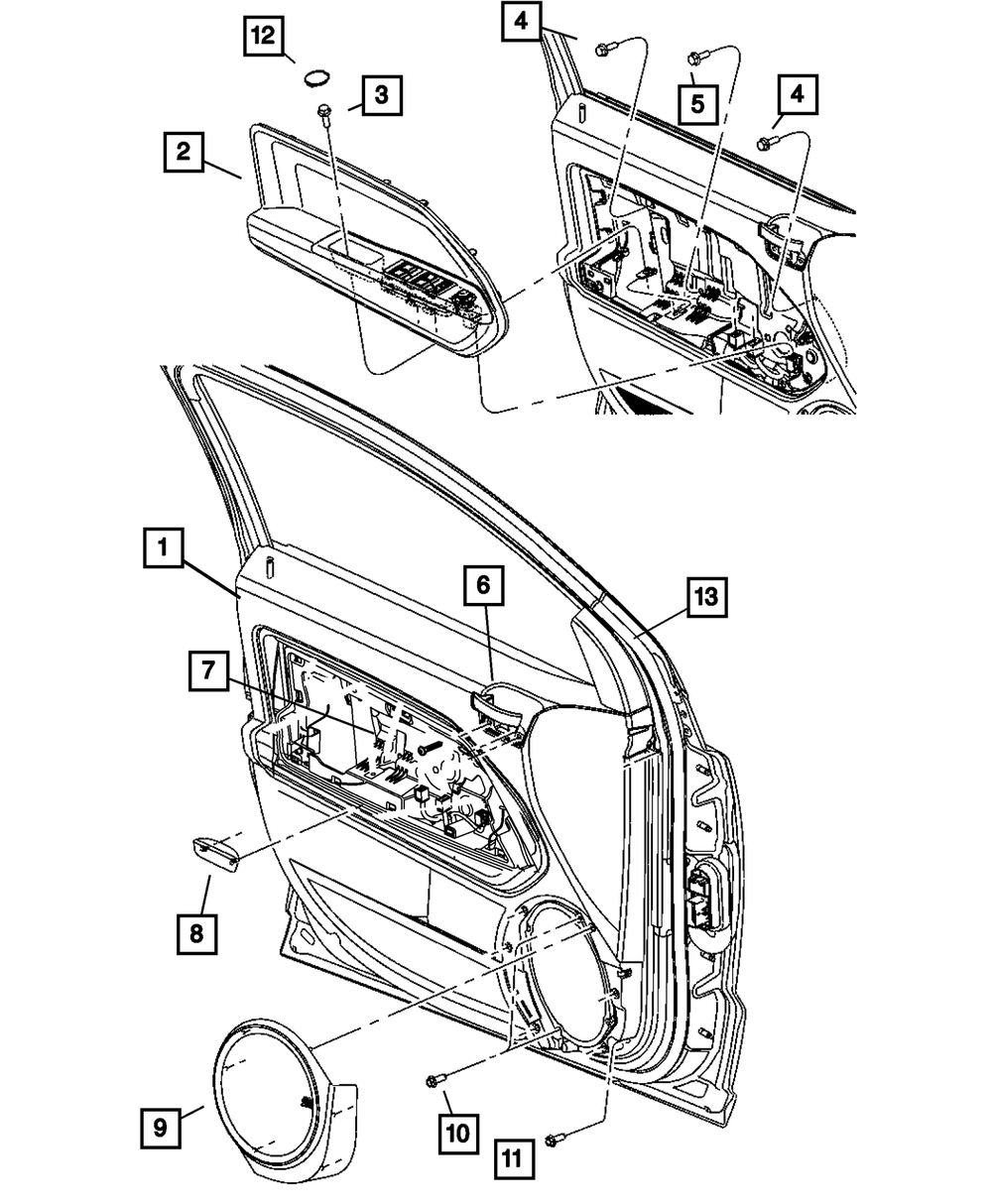 12
3
2
4
5
4
1
6
13
7
8
9
10
11