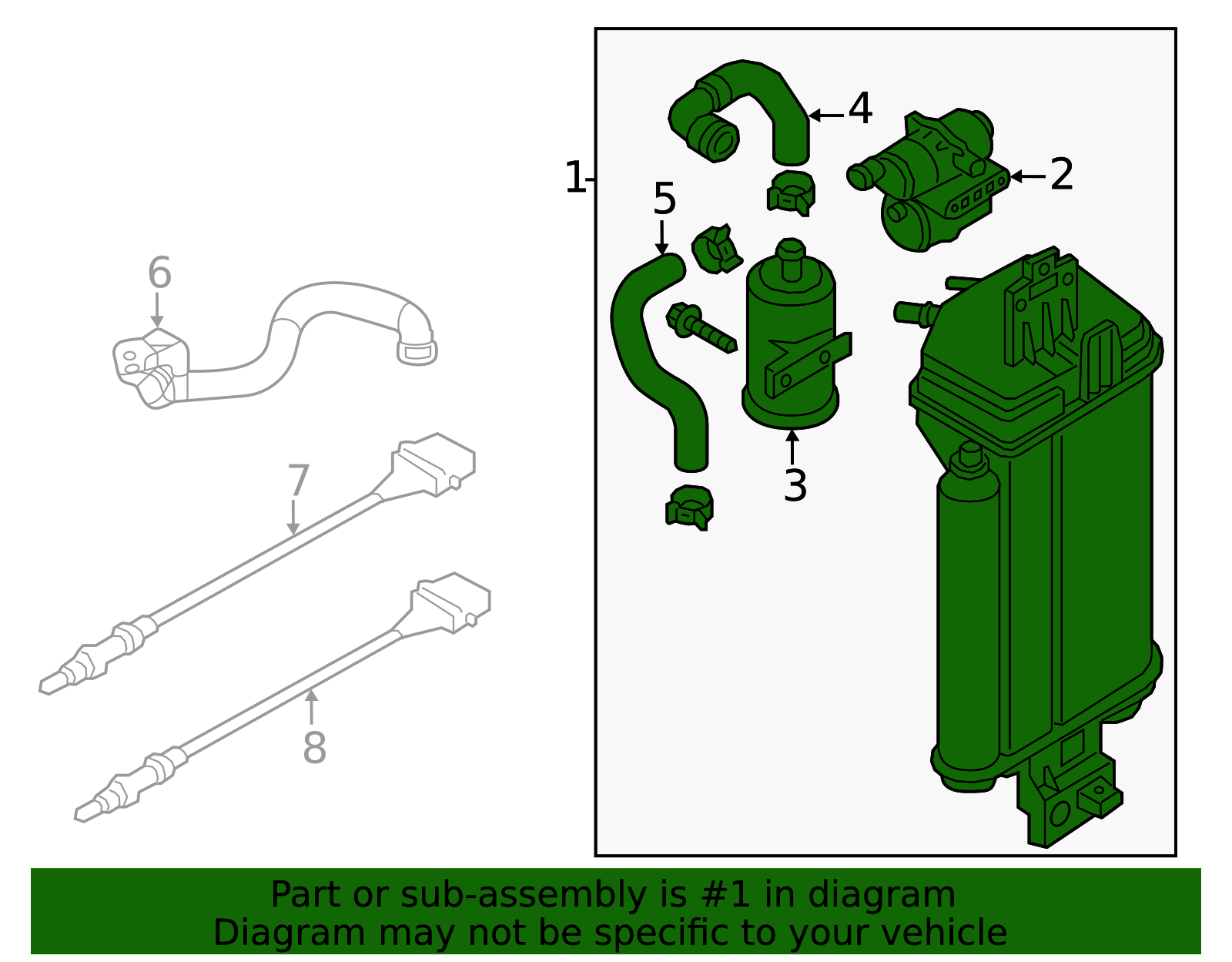 6

7

8

1

4

2

5

3

Part or sub-assembly is #1 in diagram
Diagram may not be specific to your vehicle