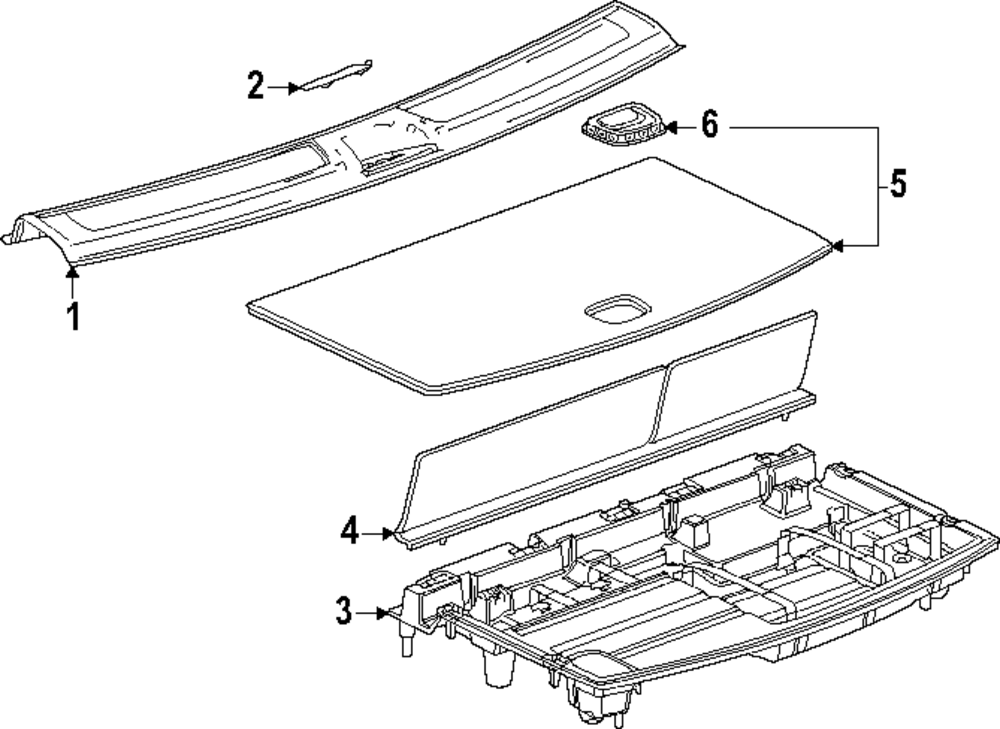 2
6
5
1
4
3