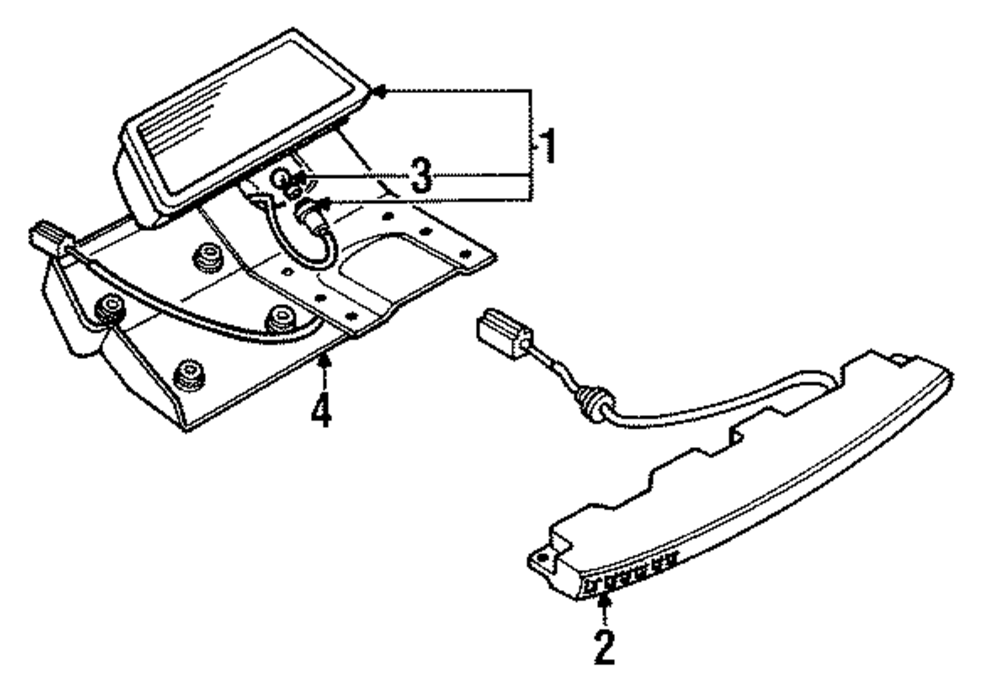 1
3
4
2