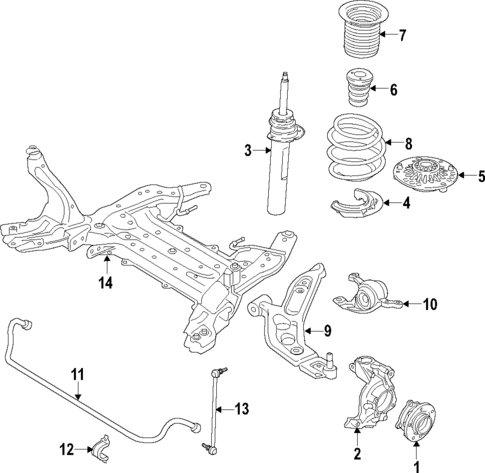 7
6
3
8
5
4
14
10
9
11
13
12
2
1