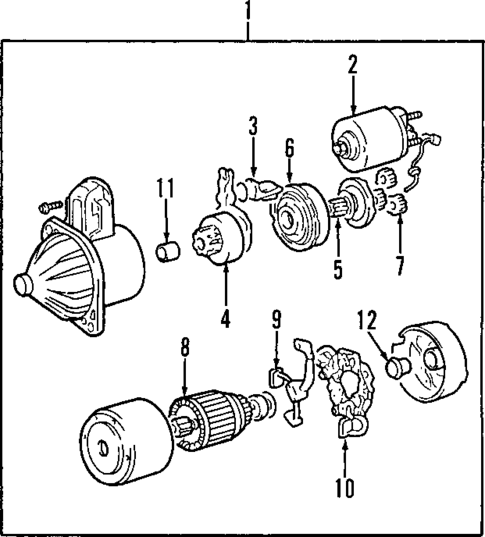 1
2
3
6
11
5
7
4
9
12
8
10