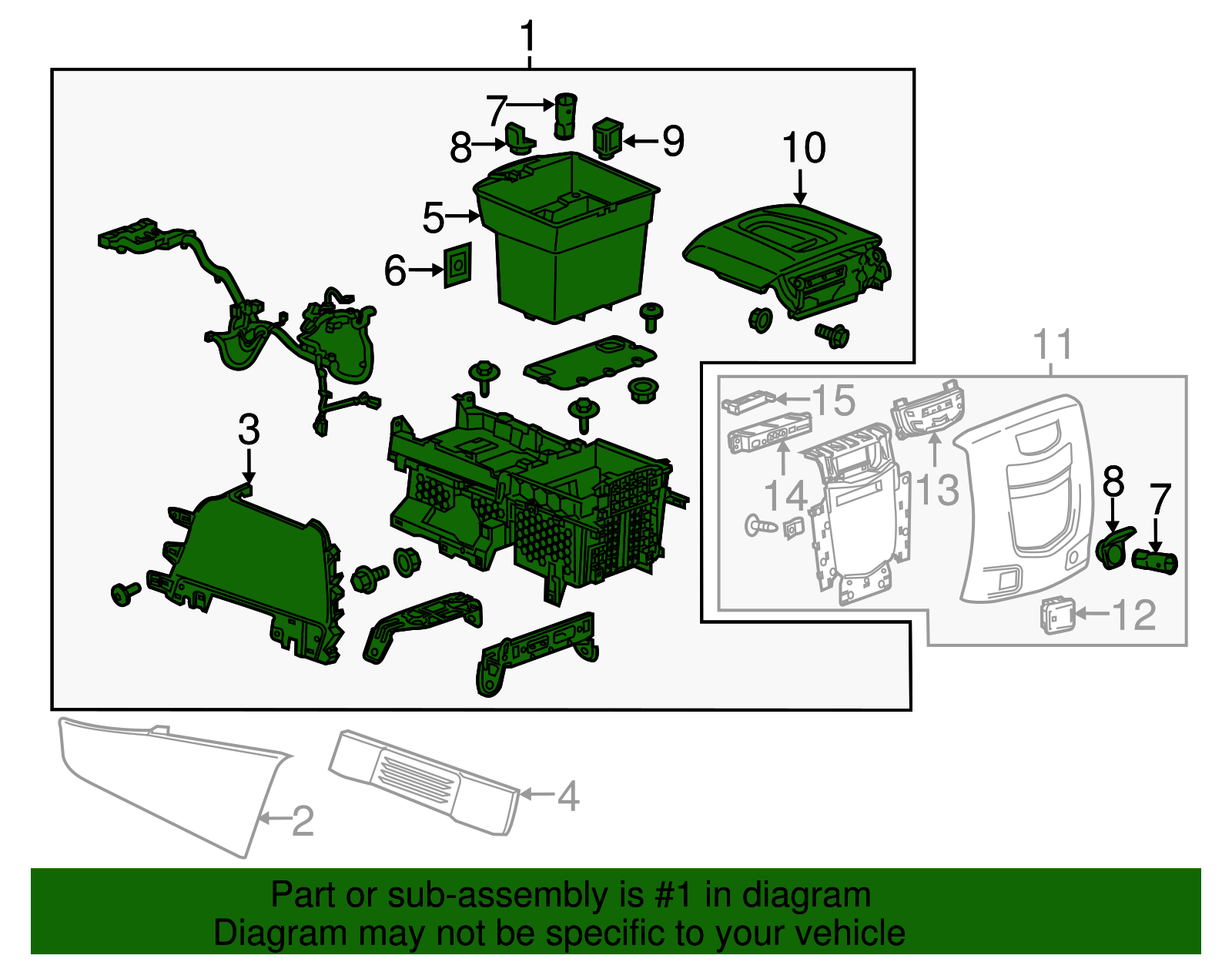 1
7
8
9
10
5
6
3
11
15
14
13
8
7
12
2
4

Part or sub-assembly is #1 in diagram
Diagram may not be specific to your vehicle