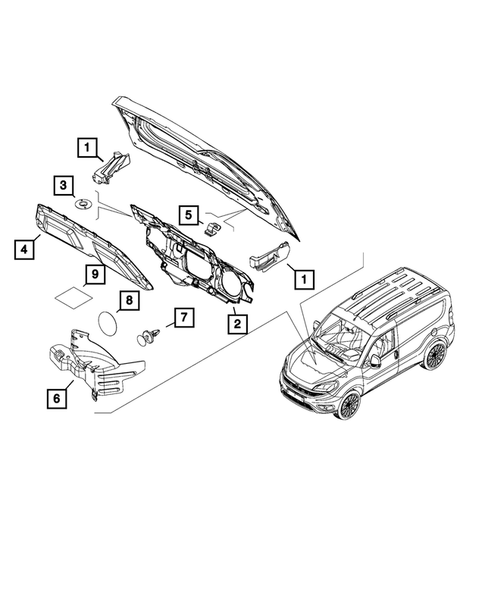 1
3
5
4
9
1
8
7
2
6