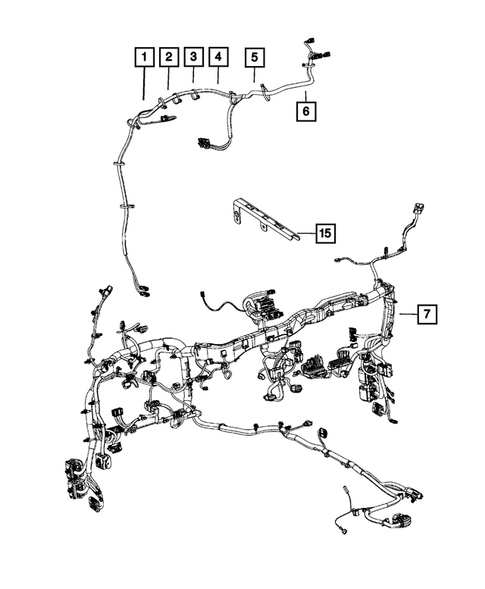 1
2
3
4
5
6
15
7