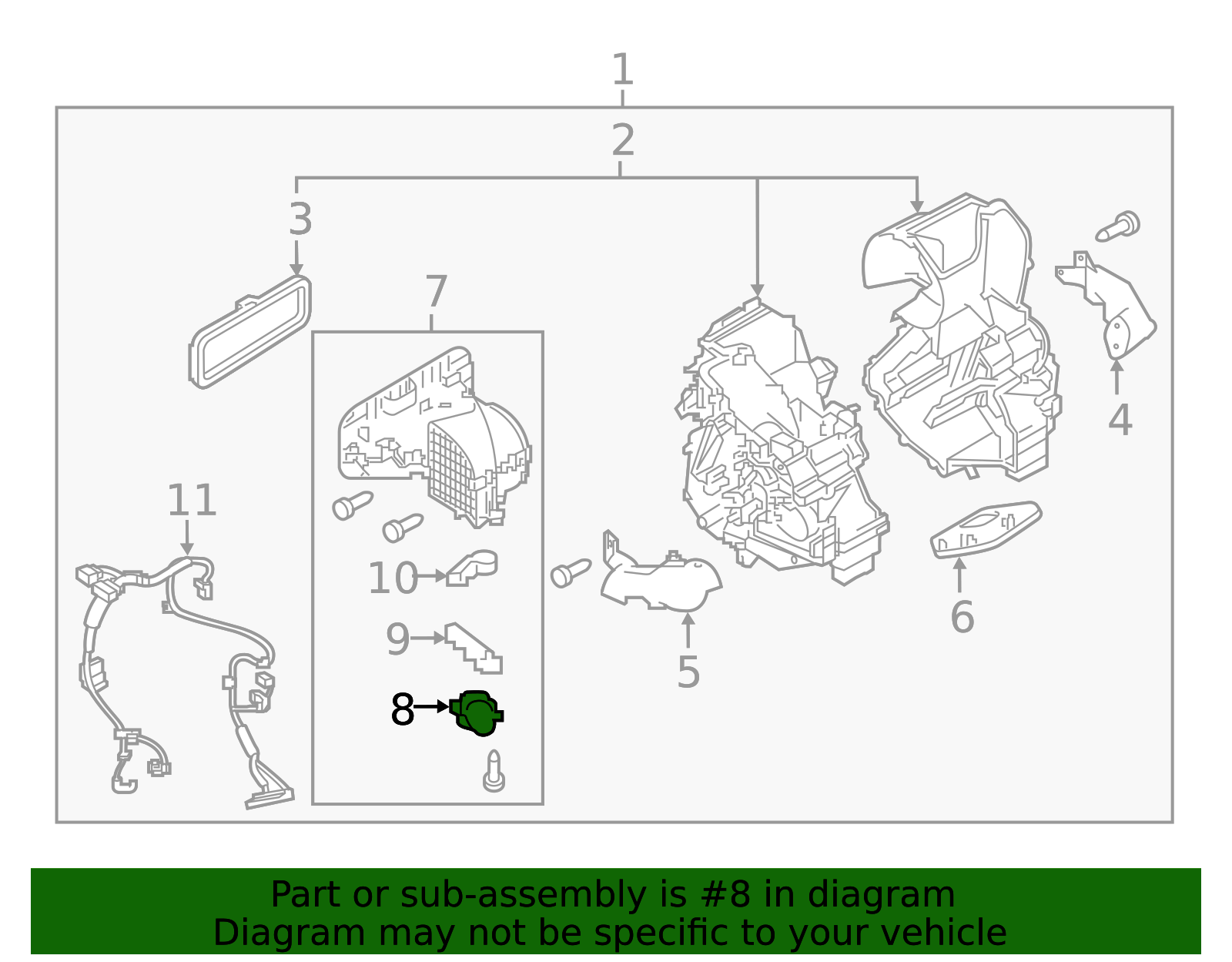 1
2
3
7
4
11
10
9
8
5
6

Part or sub-assembly is #8 in diagram
Diagram may not be specific to your vehicle