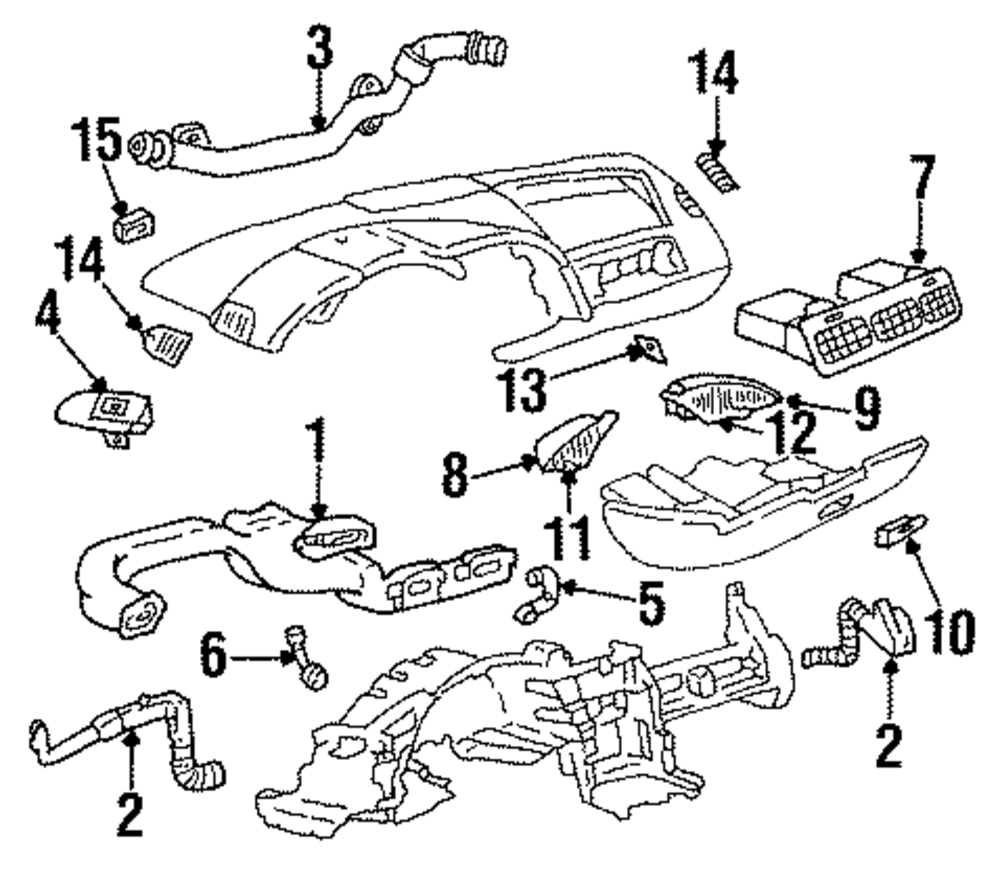 3
14
15
7
14
4
13
9
12
1
8
11
5
10
6
2
2