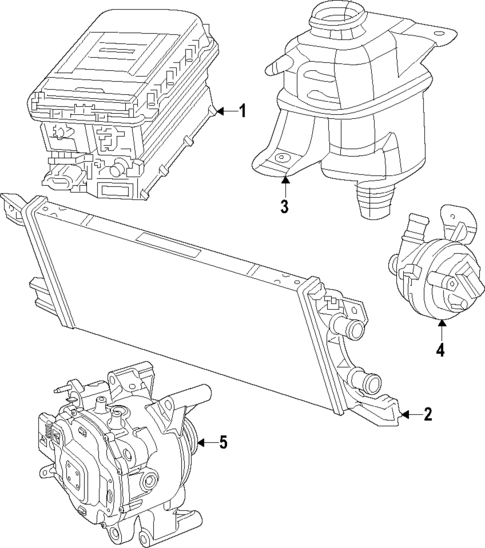 1
3
4
2
5