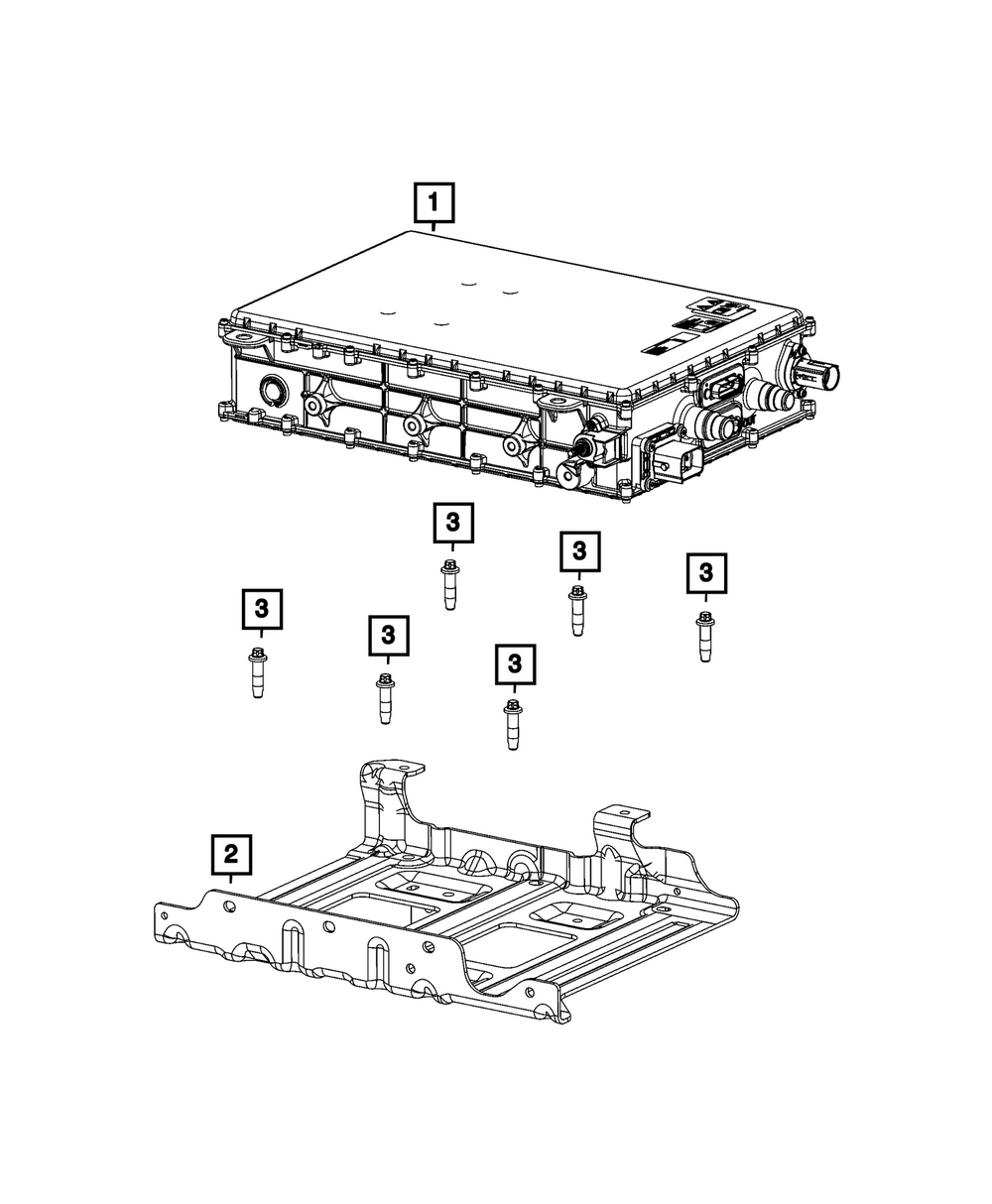 1

3

3

3

3

3

3

2