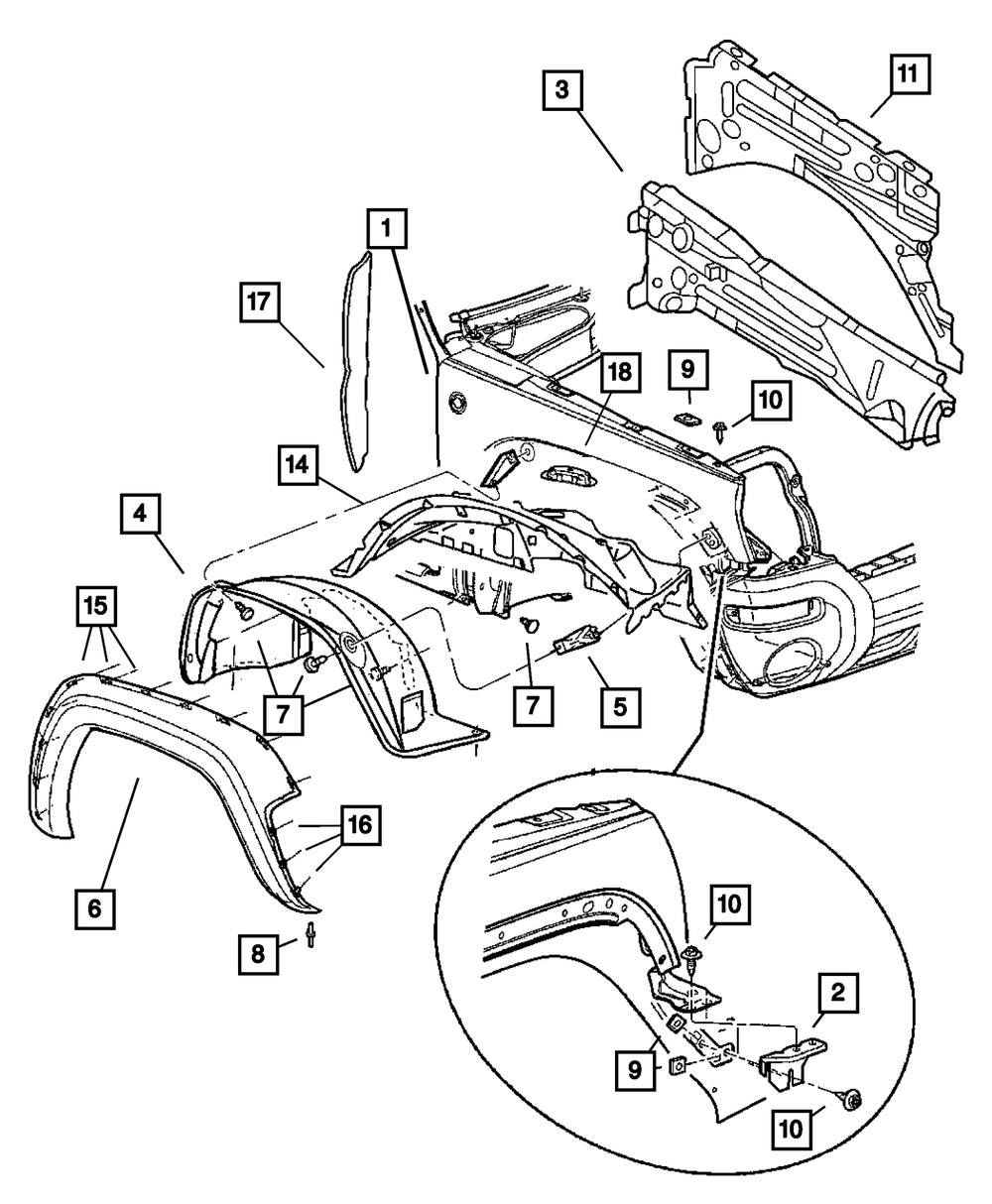 3
11
1
17
18
9
10
14
4
15
7
7
5
16
6
8
10
2
9
10