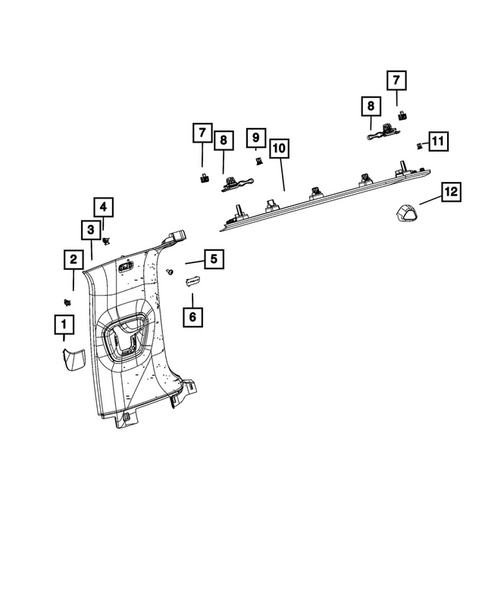 7
8
7
8
9
10
11
12
4
3
2
5
6
1