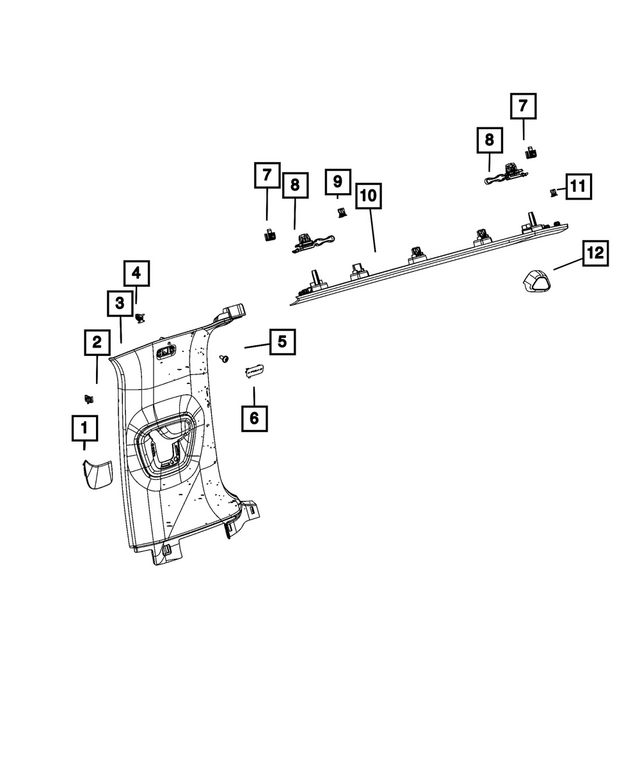 7
8
7
8
9
10
11
12
4
3
2
5
6
1