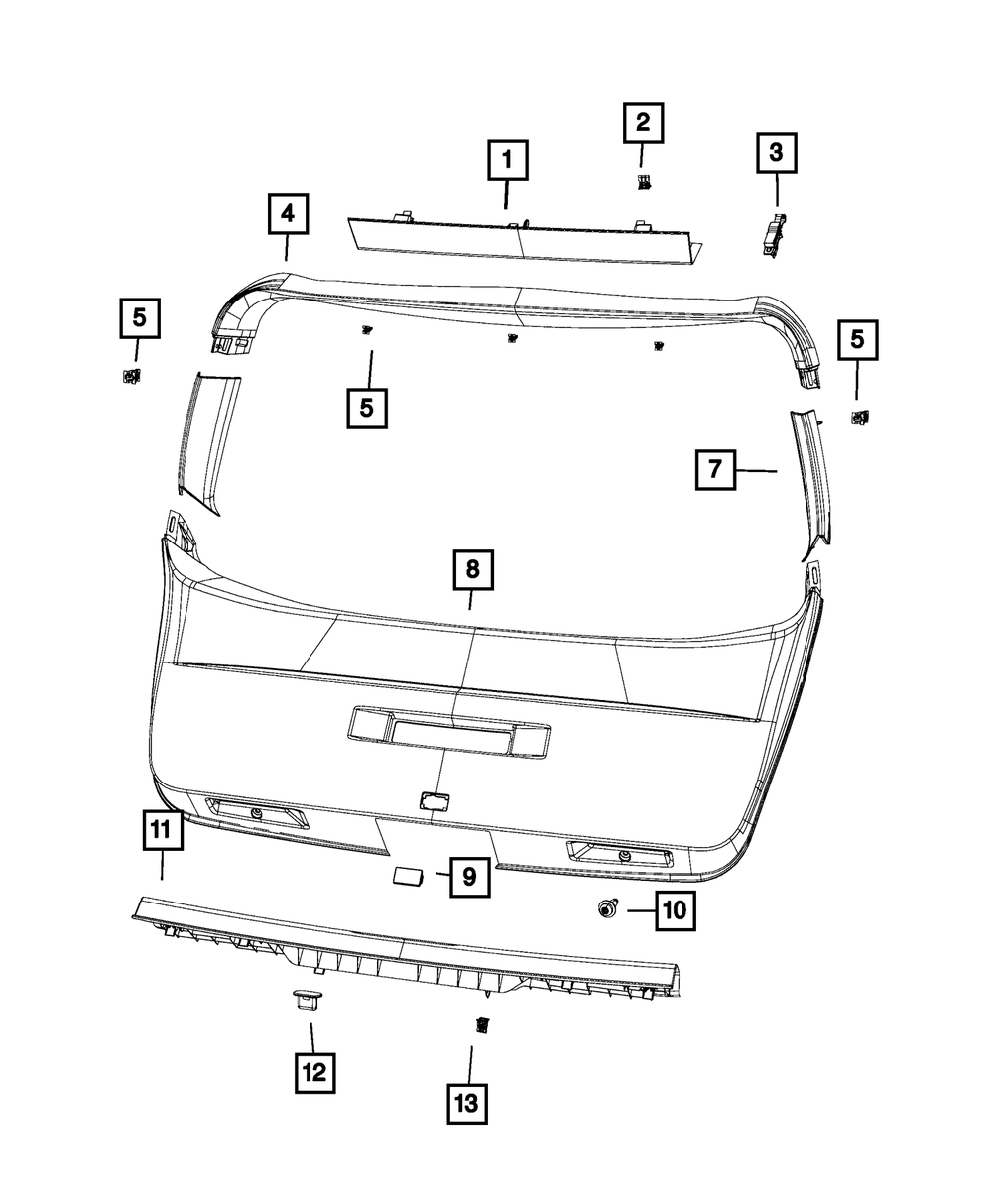 2
1
3
4
5
5
5
7
8
11
9
10
12
13