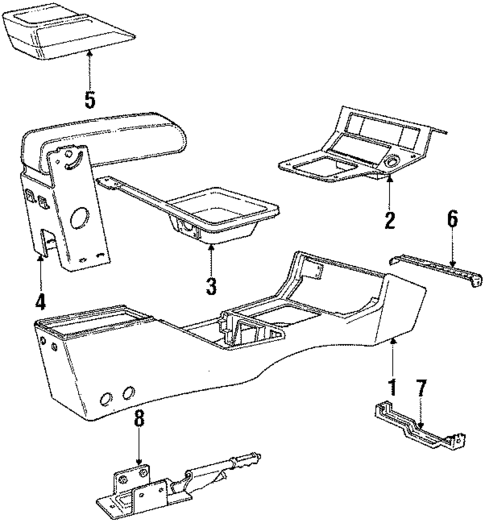 5

2

6

3

4

1

7

8