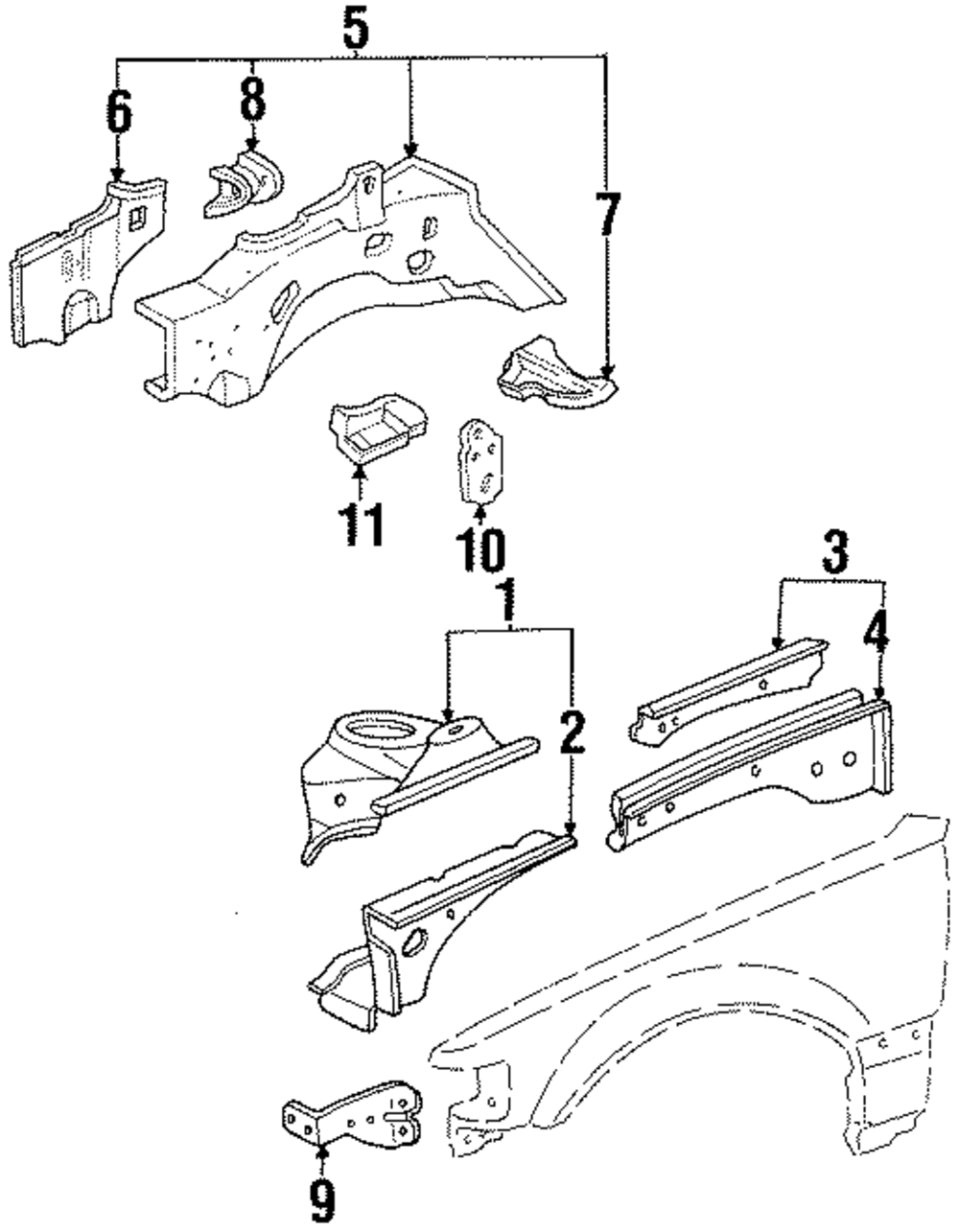 5
6
8
7
11
10
3
1
4
2
9