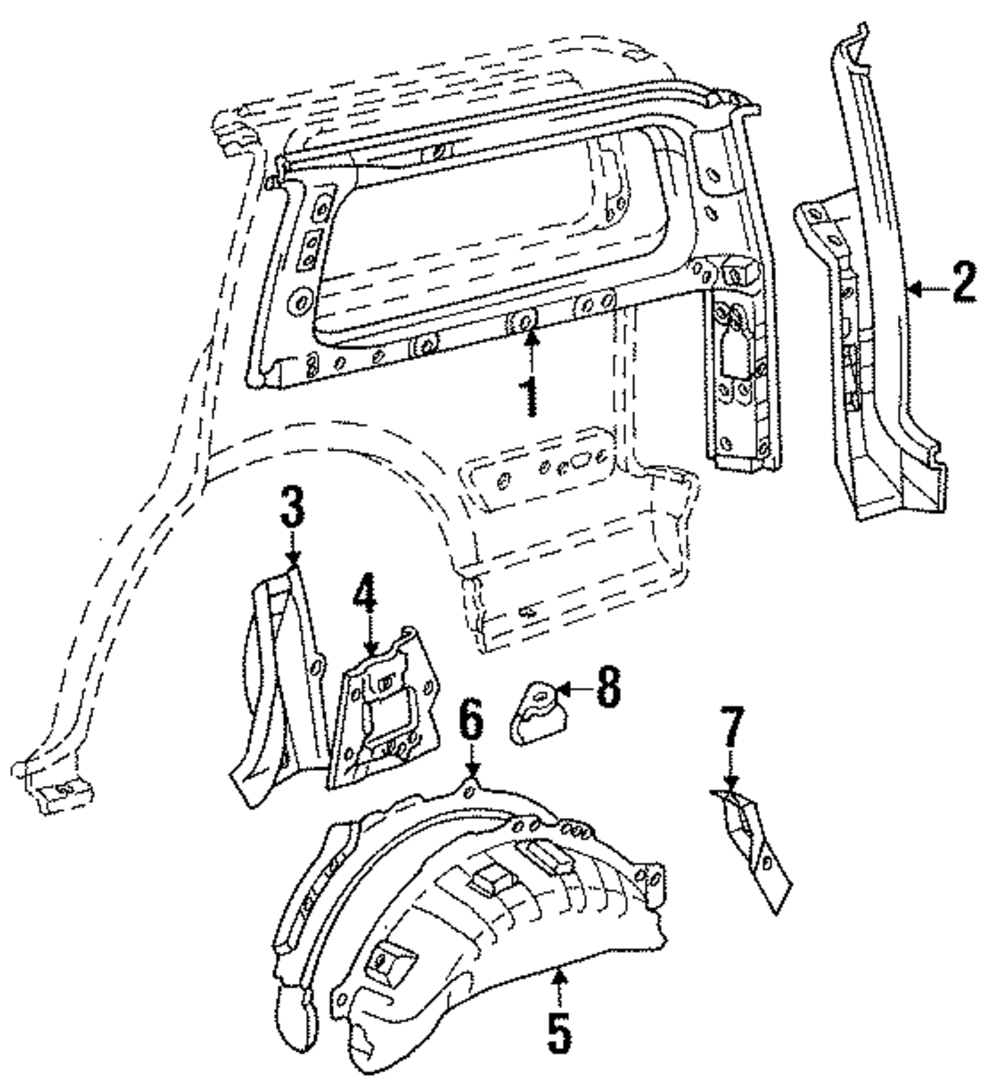 2
1
3
4
8
6
7
5