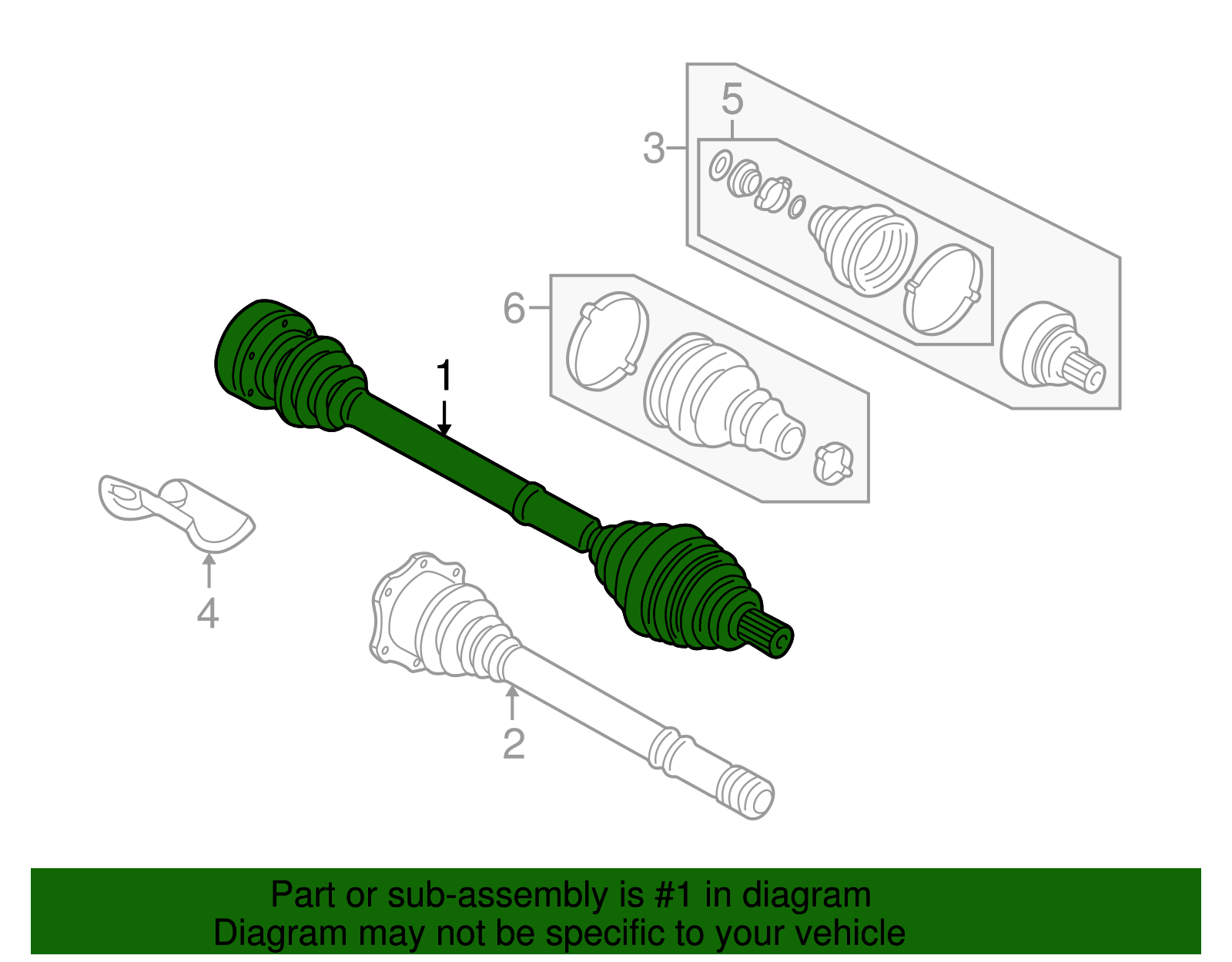 5
3
6
1
4
2
Part or sub-assembly is #1 in diagram
Diagram may not be specific to your vehicle