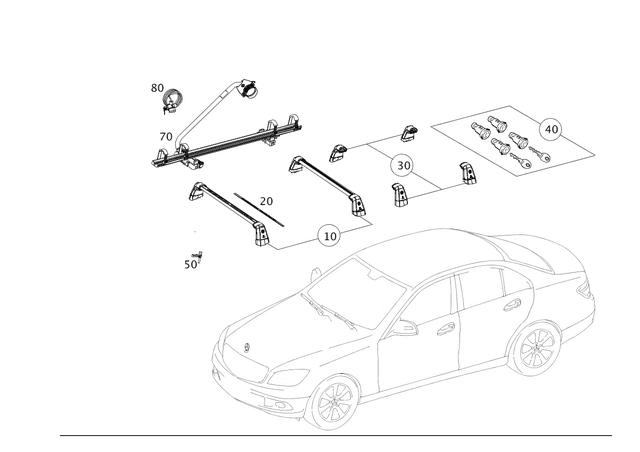 80

70

40

30

20

10

50