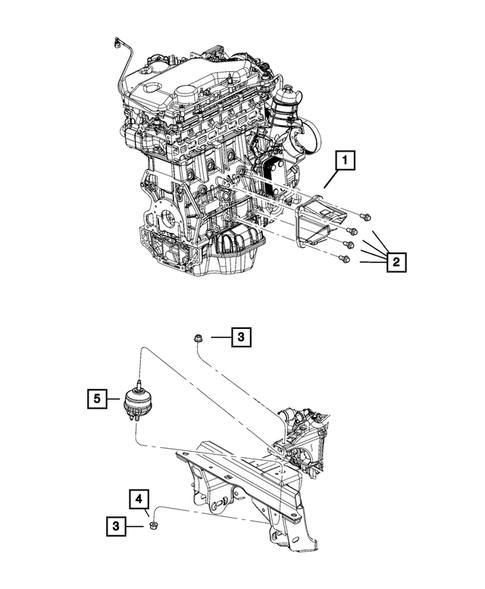 1
2
3
5
4
3